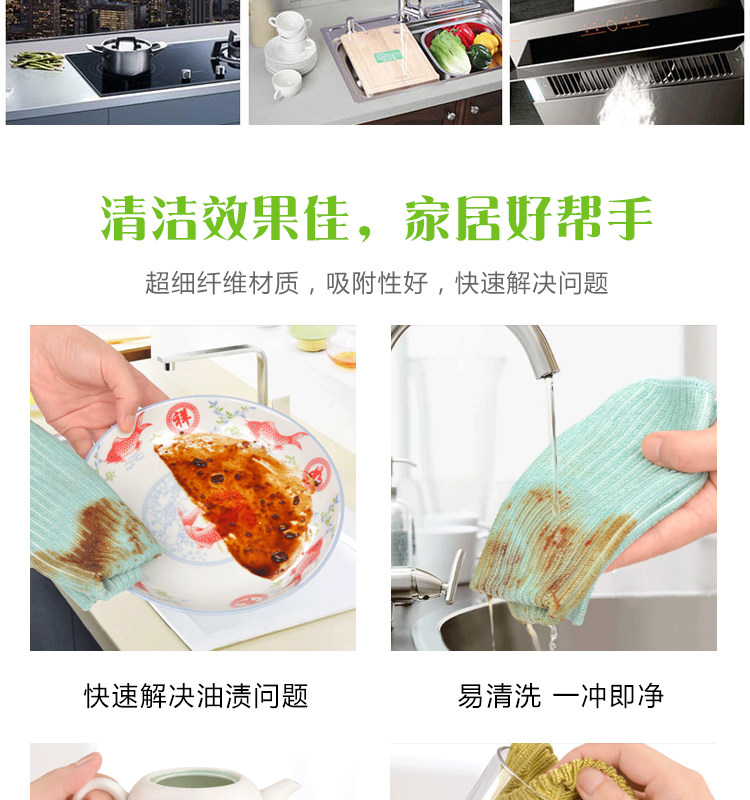 清洁效果佳，家居好帮手

超细纤维材质，吸附性好，快速解决问题

祥

快速解决油渍问题

易清洗 一冲即净