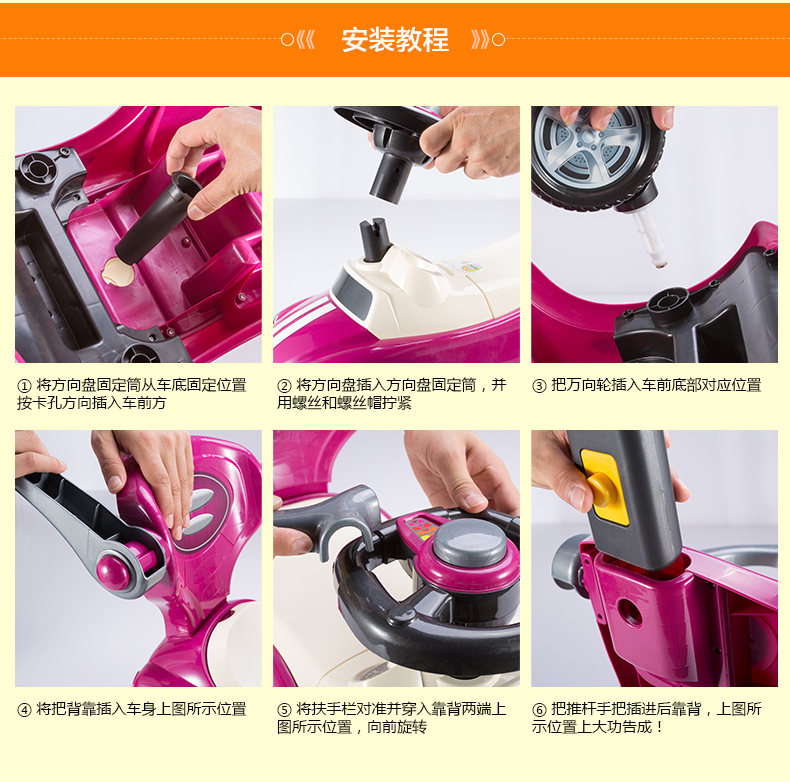 安装教程

① 将方向盘固定筒从车底固定位置按卡孔方向插入车前方

② 将方向盘插入方向盘固定筒，并用螺丝和螺丝帽拧紧

③ 把万向轮插入车前底部对应位置

④ 将把背靠插入车身上图所示位置

⑤ 将扶手栏对准并穿入靠背两端上图所示位置，向前旋转

⑥ 把推杆手把插进后靠背，上图所示位置上大功告成！