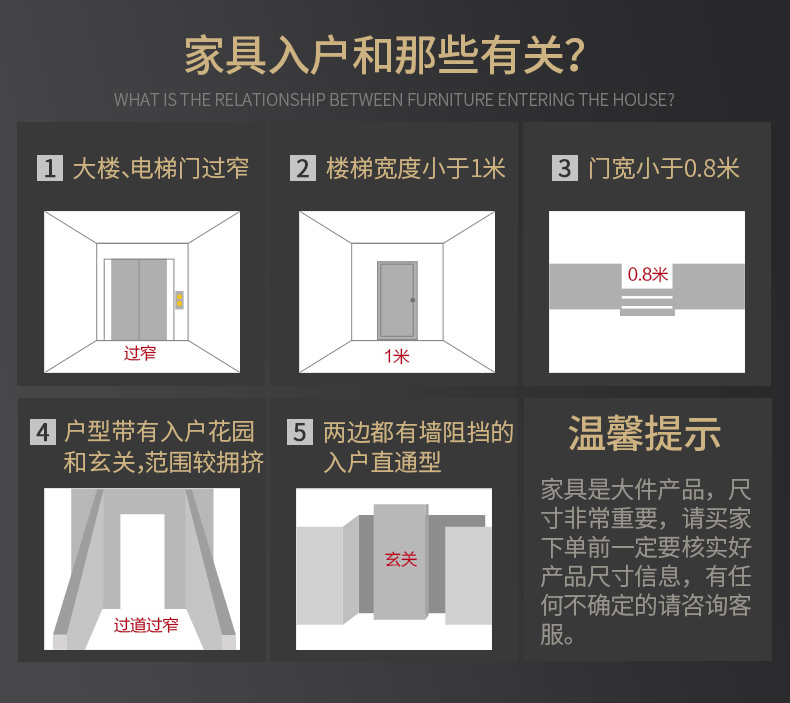 家具入户和那些有关?

WHAT IS THE RELATIONSHIP BETWEEN FURNITURE ENTERING THE HOUSE?

1 大楼、电梯门过窄

过窄

2 楼梯宽度小于1米

1米

3 门宽小于0.8米

0.8米

4 户型带有入户花园和玄关,范围较拥挤

过道过窄

5 两边都有墙阻挡的入户直通型

玄关

温馨提示

家具是大件产品，尺寸非常重要，请买家下单前一定要核实好产品尺寸信息，有任何不确定的请咨询客服。