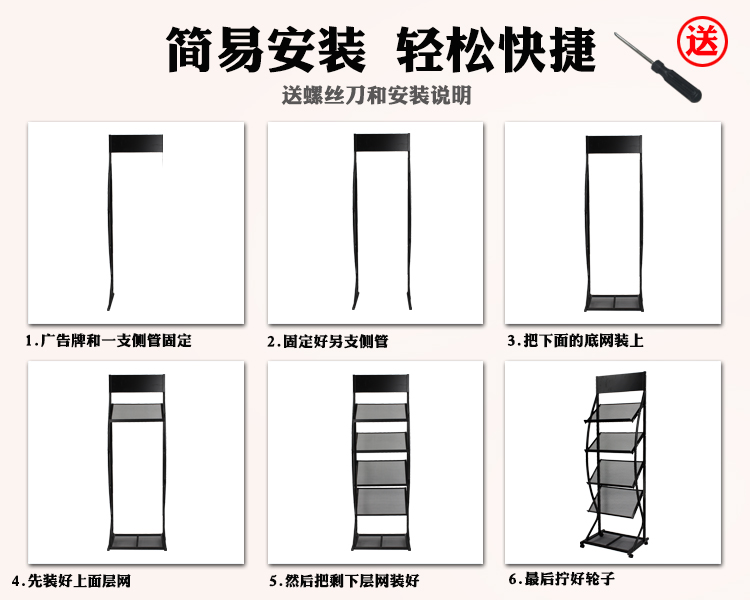 简易安装 轻松快捷

送

送螺丝刀和安装说明

1.广告牌和一支侧管固定

2.固定好另支侧管

3.把下面的底网装上

4.先装好上面层网

5.然后把剩下层网装好

6.最后拧好轮子