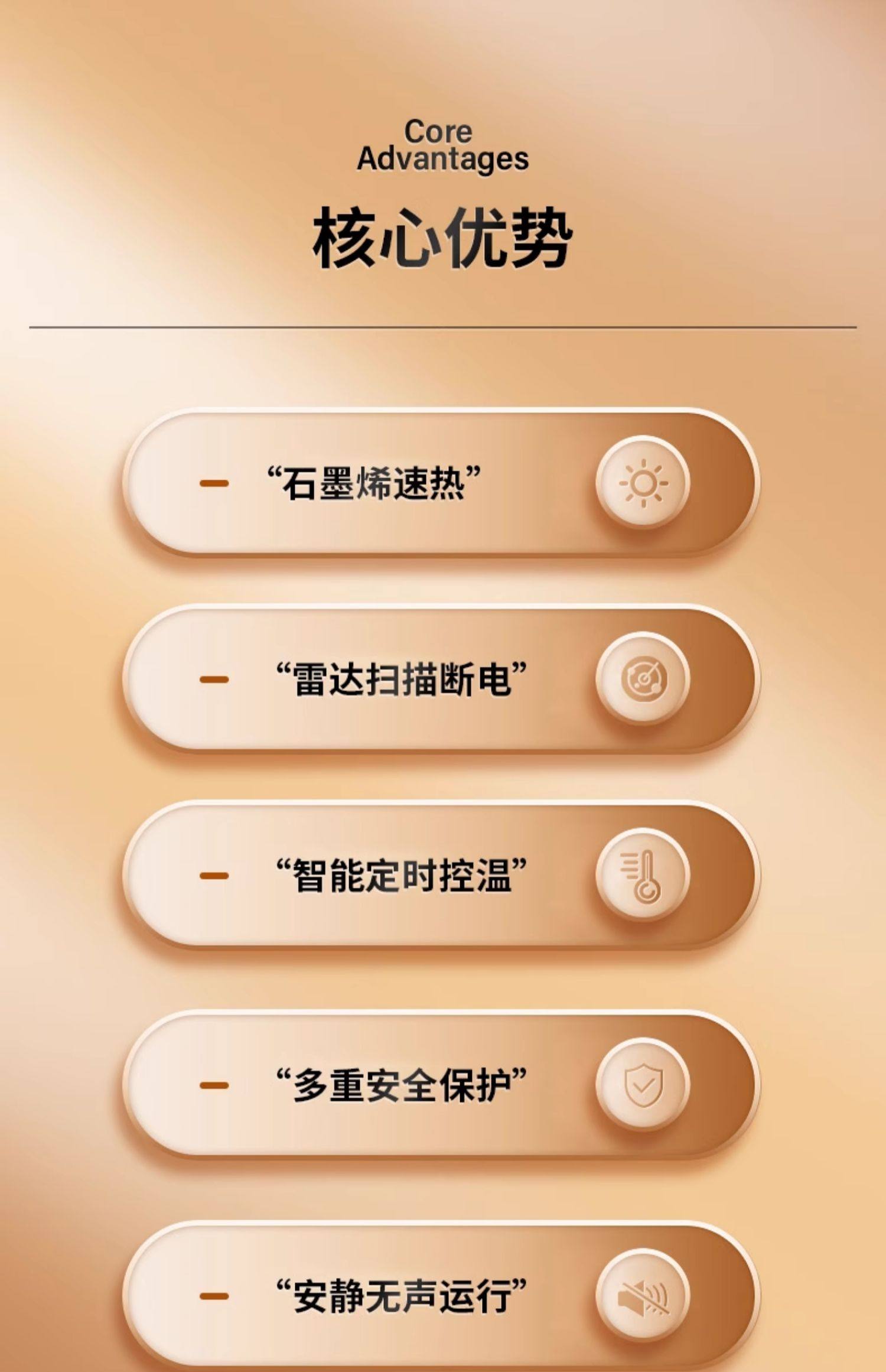 Core
Advantages

核心优势

— “石墨烯速热”

— “雷达扫描断电”

— “智能定时控温”

— “多重安全保护”

— “安静无声运行”