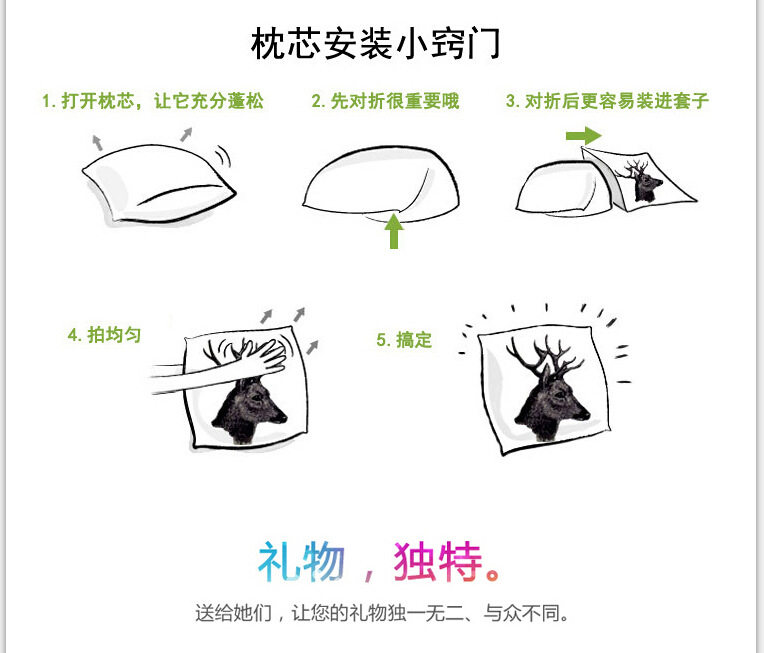 枕芯安装小窍门

1. 打开枕芯，让它充分蓬松

2. 先对折很重要哦

3. 对折后更容易装进套子

4. 拍均匀

5. 搞定

礼物，独特。

送给她们，让您的礼物独一无二、与众不同。