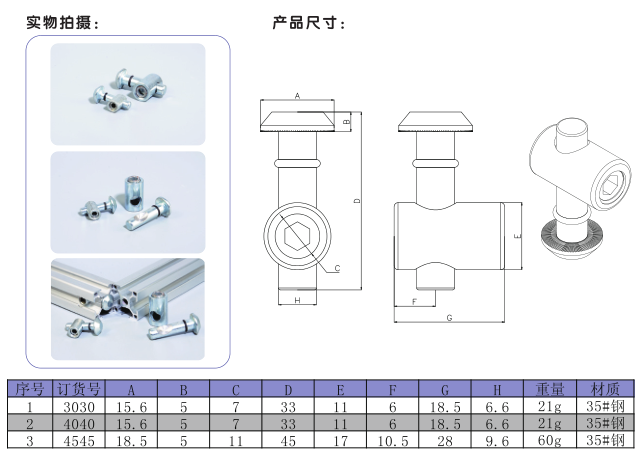 实物拍摄：

产品尺寸：

A
B
D
C
H
E
F
G

| 序号 | 订货号 | A | B | C | D | E | F | G | H | 重量 | 材质 |
|---|---|---|---|---|---|---|---|---|---|---|---|
| 1 | 3030 | 15.6 | 5 | 7 | 33 | 11 | 6 | 18.5 | 6.6 | 21g | 35#钢 |
| 2 | 4040 | 15.6 | 5 | 7 | 33 | 11 | 6 | 18.5 | 6.6 | 21g | 35#钢 |
| 3 | 4545 | 18.5 | 5 | 11 | 45 | 17 | 10.5 | 28 | 9.6 | 60g | 35#钢 |