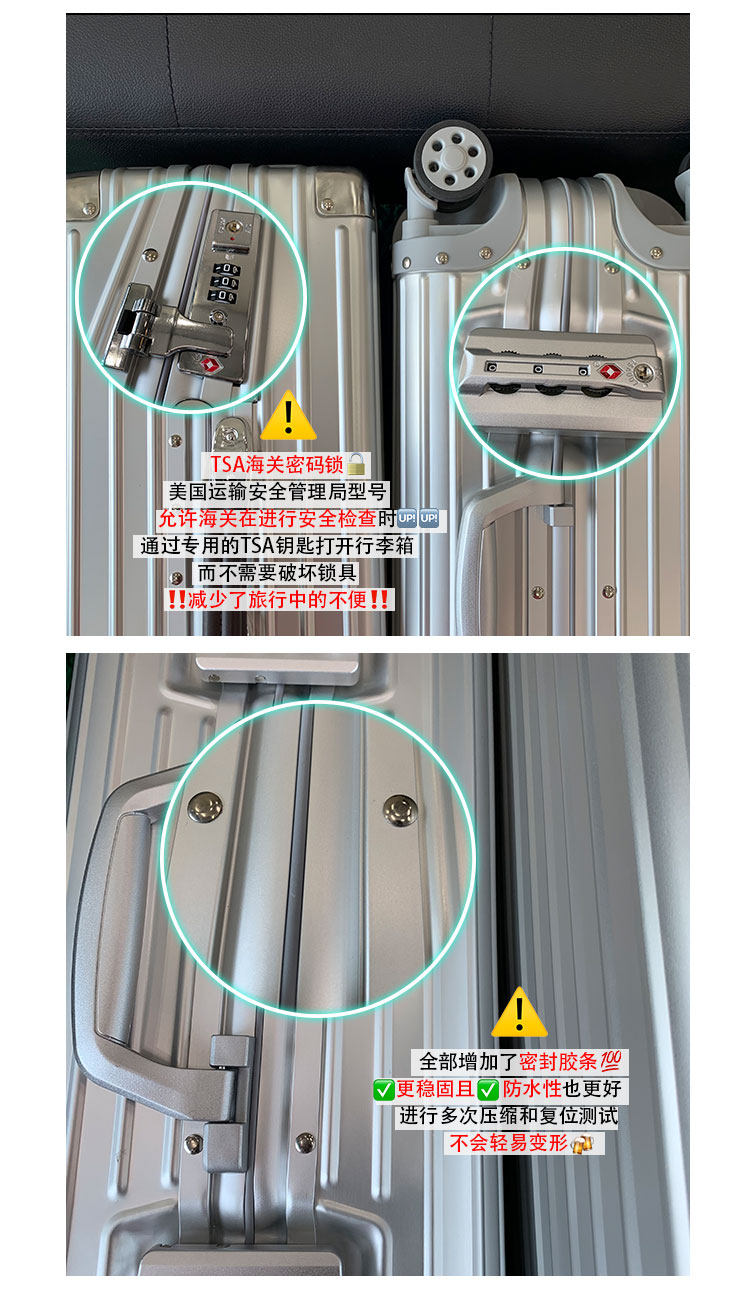 TSA海关密码锁🔒
美国运输安全管理局型号
允许海关在进行安全检查时🆙🆙
通过专用的TSA钥匙打开行李箱
而不需要破坏锁具
‼️减少了旅行中的不便‼️

全部增加了密封胶条💯
✅更稳固且✅防水性也更好
进行多次压缩和复位测试
不会轻易变形🍻