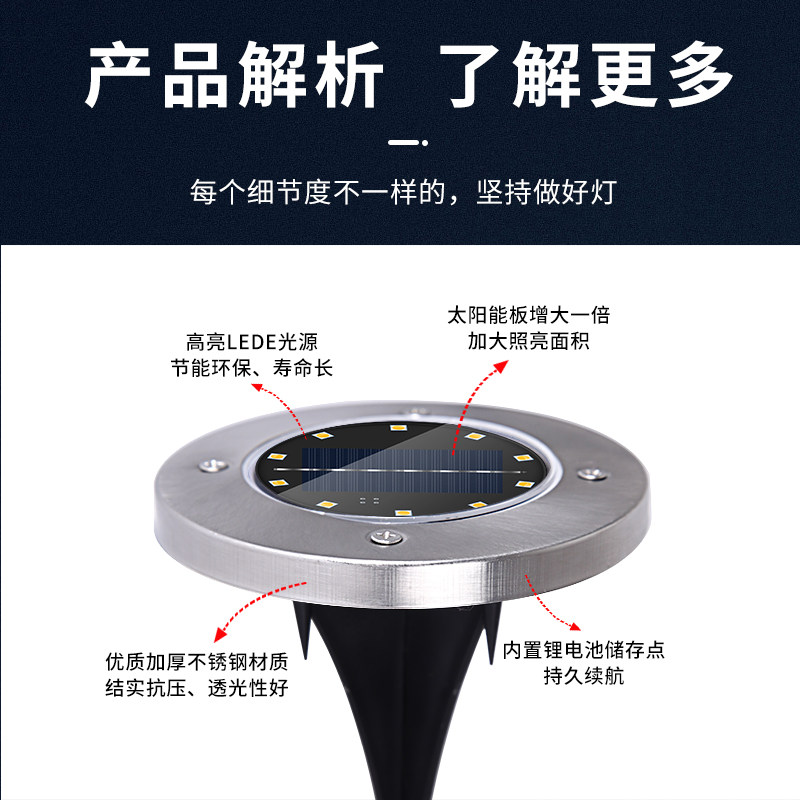 产品解析 了解更多

每个细节度不一样的，坚持做好灯

高亮LEDE光源
节能环保、寿命长

太阳能板增大一倍
加大照亮面积

优质加厚不锈钢材质
结实抗压、透光性好

内置锂电池储存点
持久续航