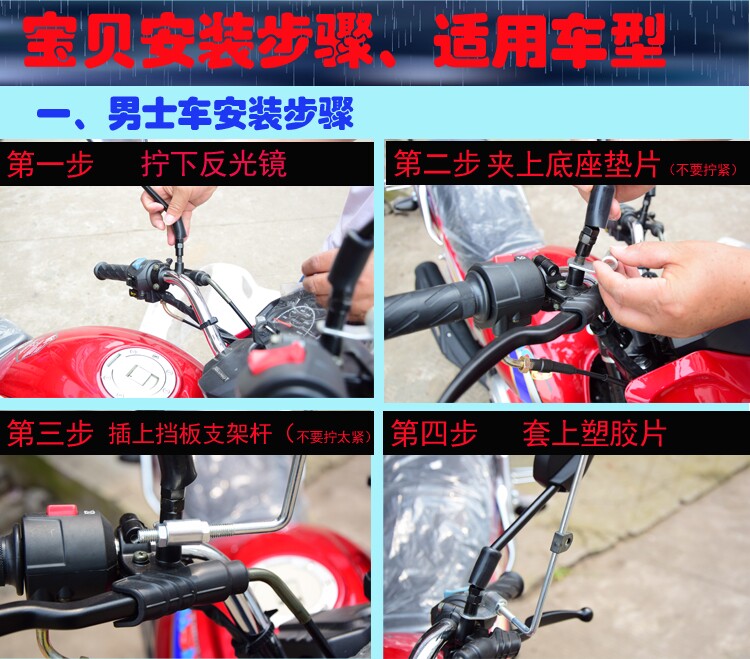 宝贝安装步骤、适用车型

一、男士车安装步骤

第一步　拧下反光镜

第二步 夹上底座垫片（不要拧紧）

第三步 插上挡板支架杆（不要拧太紧）

第四步　套上塑胶片