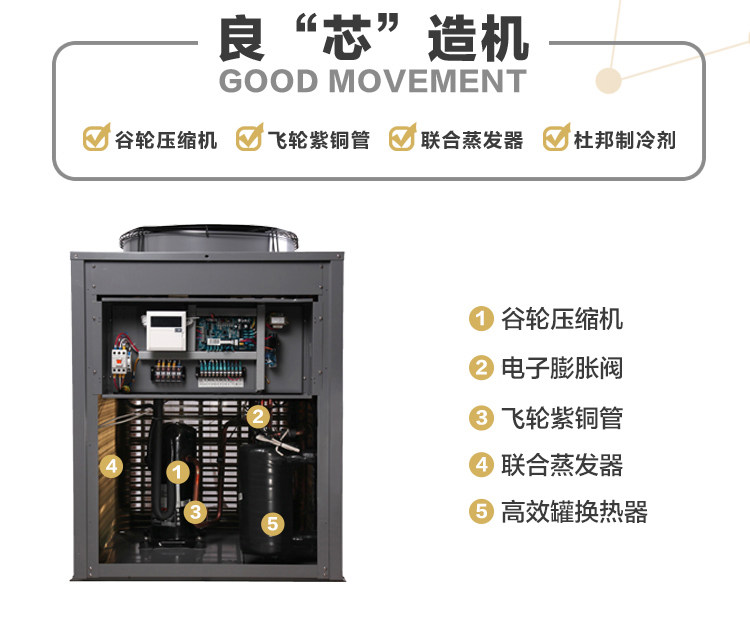 良“芯”造机
GOOD MOVEMENT

谷轮压缩机 飞轮紫铜管 联合蒸发器 杜邦制冷剂

2
4
1
3
5

1 谷轮压缩机
2 电子膨胀阀
3 飞轮紫铜管
4 联合蒸发器
5 高效罐换热器