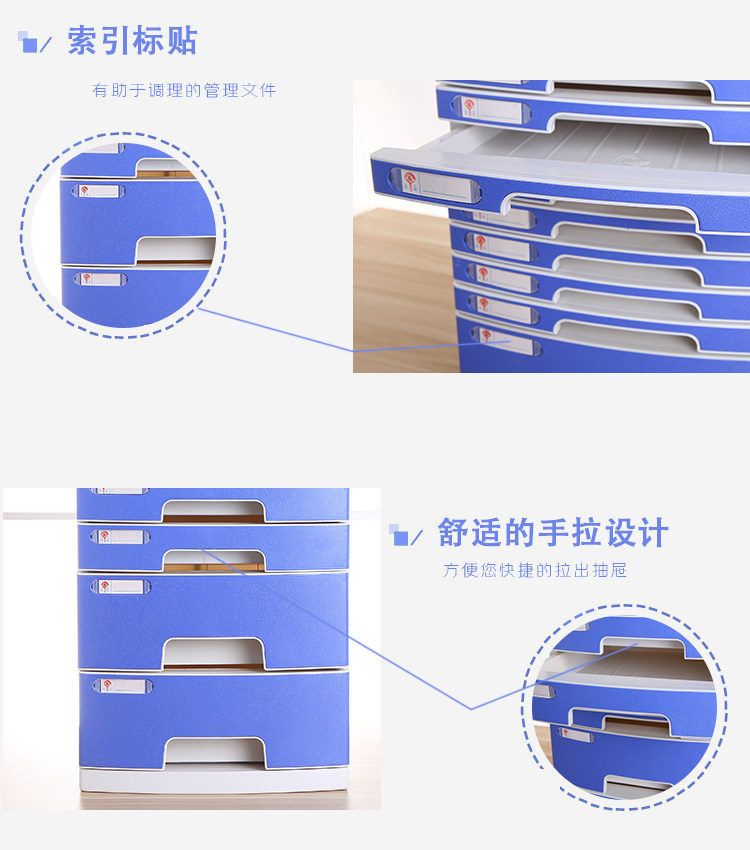 索引标贴

有助于调理的管理文件

舒适的手拉设计

方便您快捷的拉出抽屉