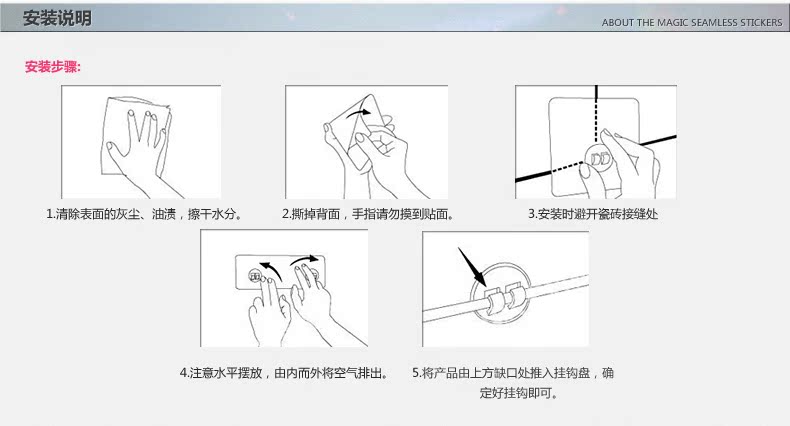 安装说明

ABOUT THE MAGIC SEAMLESS STICKERS

安装步骤:

1.清除表面的灰尘、油渍，擦干水分。

2.撕掉背面，手指请勿摸到贴面。

3.安装时避开瓷砖接缝处

4.注意水平摆放，由内而外将空气排出。

5.将产品由上方缺口处推入挂钩盘，确定好挂钩即可。