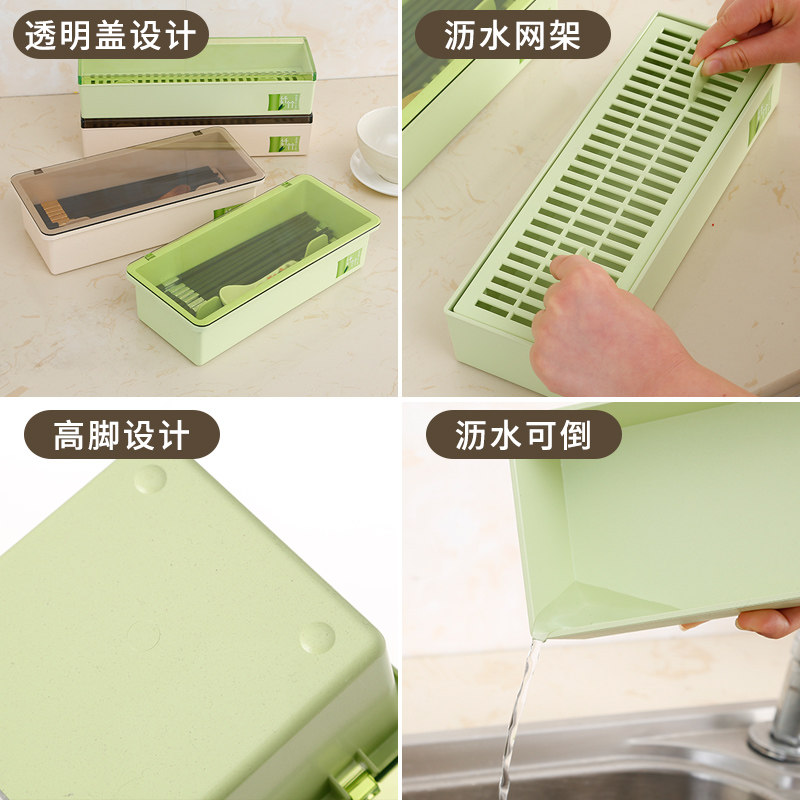 透明盖设计

沥水网架

高脚设计

沥水可倒