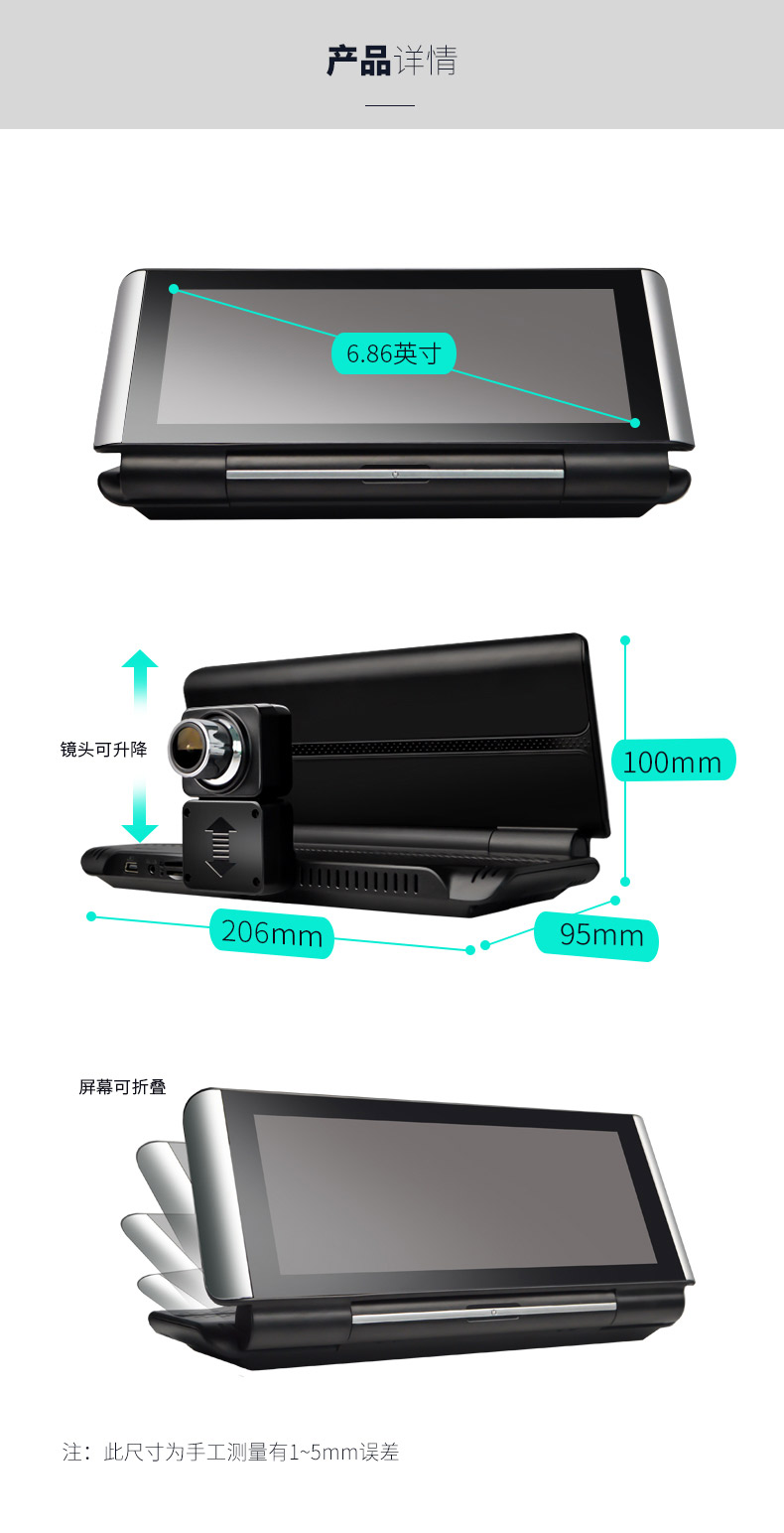 产品详情

6.86英寸

镜头可升降

100mm

206mm

95mm

屏幕可折叠

注：此尺寸为手工测量有1~5mm误差