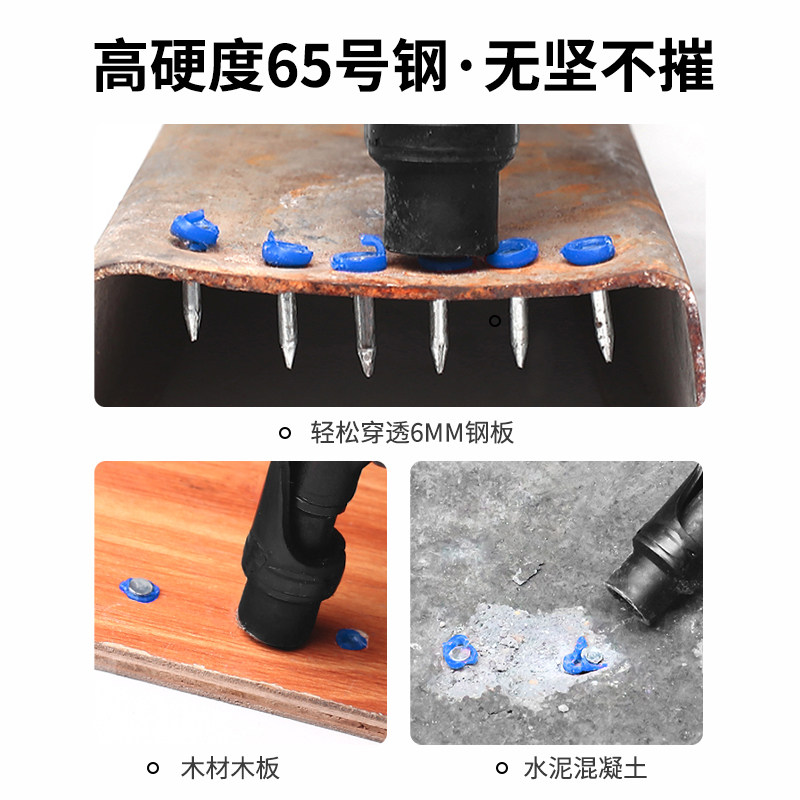 高硬度65号钢·无坚不摧

轻松穿透6MM钢板

木材木板

水泥混凝土