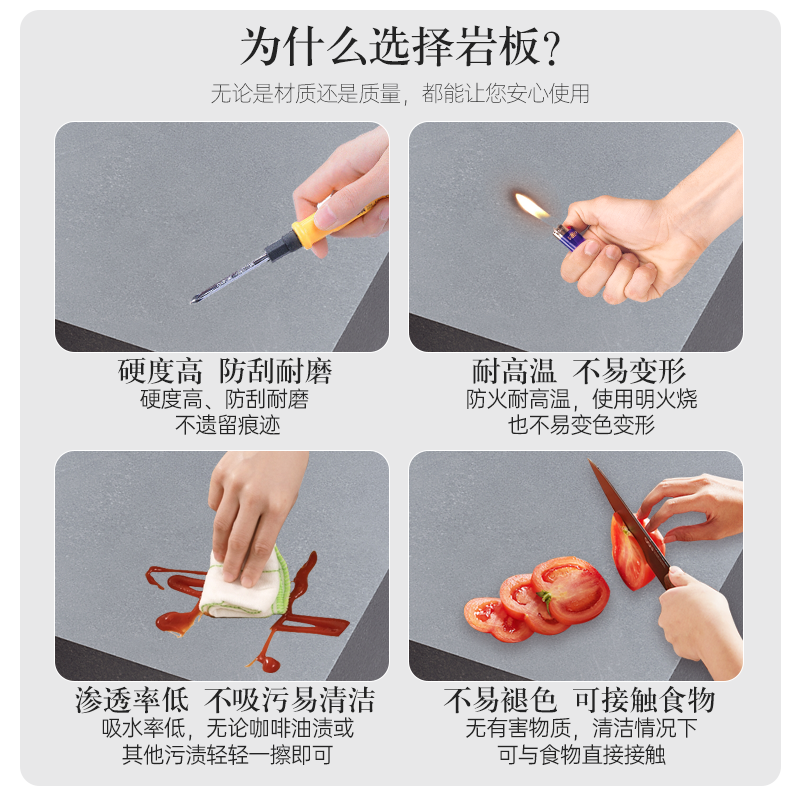 为什么选择岩板?

无论是材质还是质量，都能让您安心使用

硬度高 防刮耐磨

硬度高、防刮耐磨
不遗留痕迹

耐高温 不易变形

防火耐高温，使用明火烧
也不易变色变形

渗透率低 不吸污易清洁

吸水率低，无论咖啡油渍或
其他污渍轻轻一擦即可

不易褪色 可接触食物

无有害物质，清洁情况下
可与食物直接接触