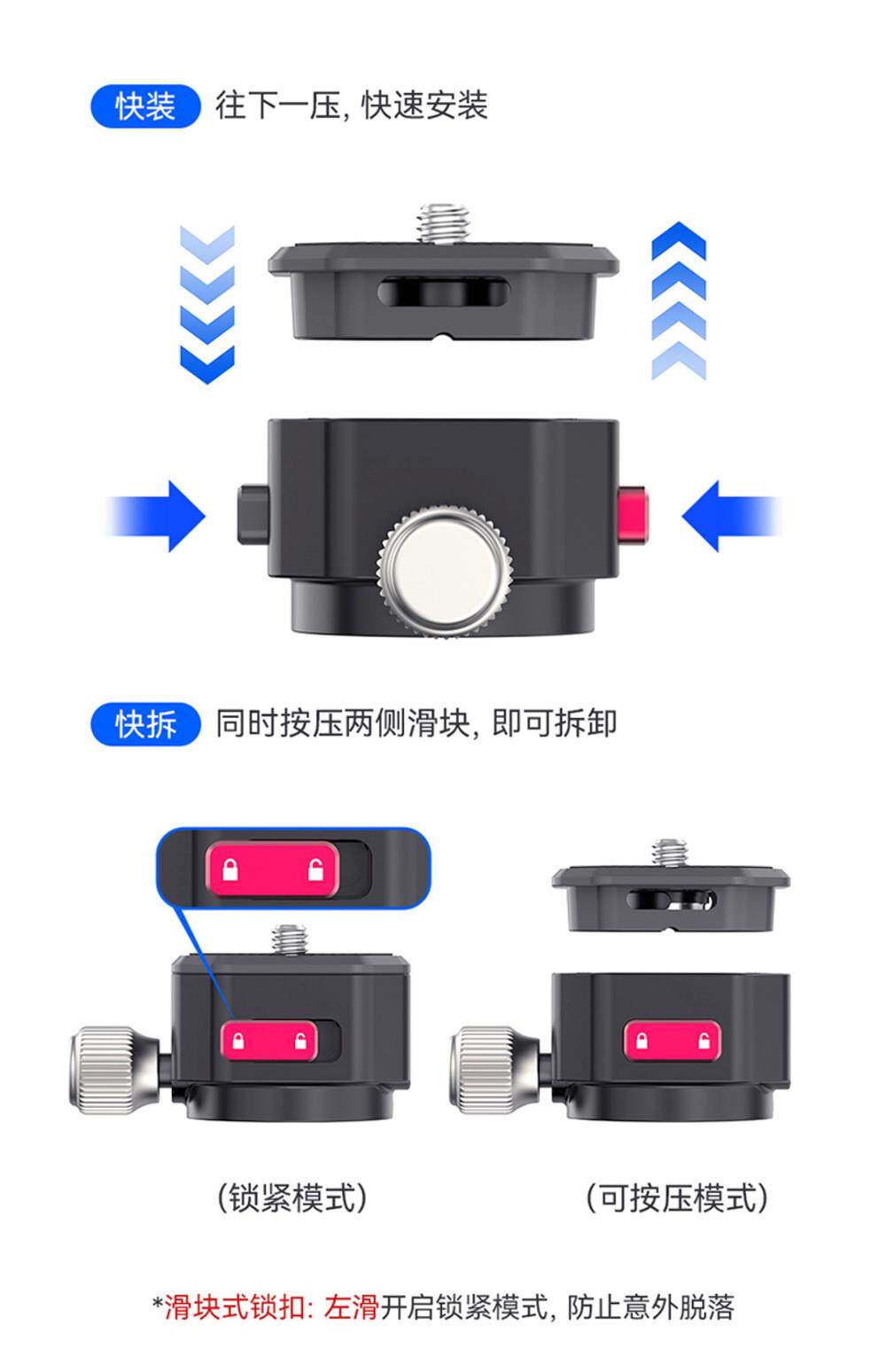 快装 往下一压, 快速安装

快拆 同时按压两侧滑块, 即可拆卸

(锁紧模式)

(可按压模式)

*滑块式锁扣: 左滑开启锁紧模式, 防止意外脱落