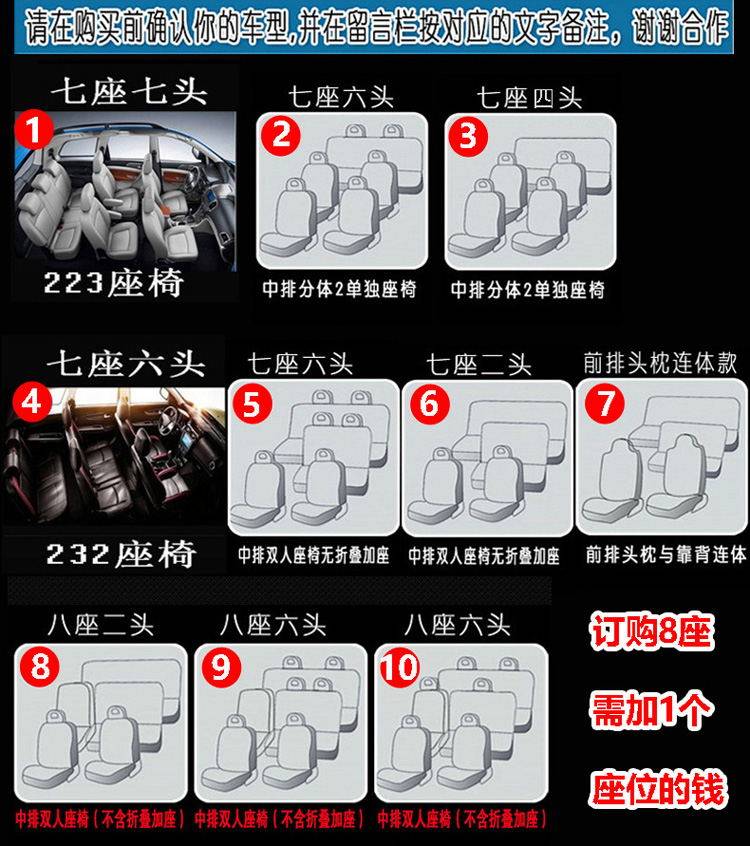 请在购买前确认你的车型,并在留言栏按对应的文字备注，谢谢合作

七座七头
1
223座椅

七座六头
2
中排分体2单独座椅

七座四头
3
中排分体2单独座椅

七座六头
4
232座椅

七座六头
5
中排双人座椅无折叠加座

七座二头
6
中排双人座椅无折叠加座

前排头枕连体款
7
前排头枕与靠背连体

八座二头
8
中排双人座椅（不含折叠加座）

八座六头
9
中排双人座椅（不含折叠加座）

八座六头
10
中排双人座椅（不含折叠加座）

订购8座
需加1个
座位的钱