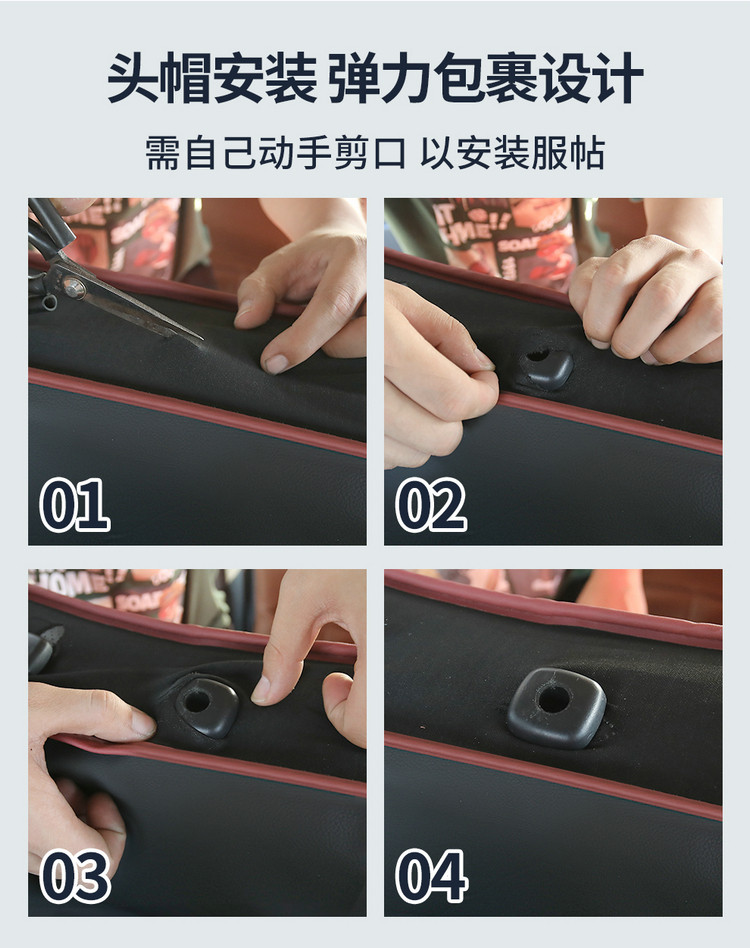 头帽安装 弹力包裹设计

需自己动手剪口 以安装服帖

01

02

03

04