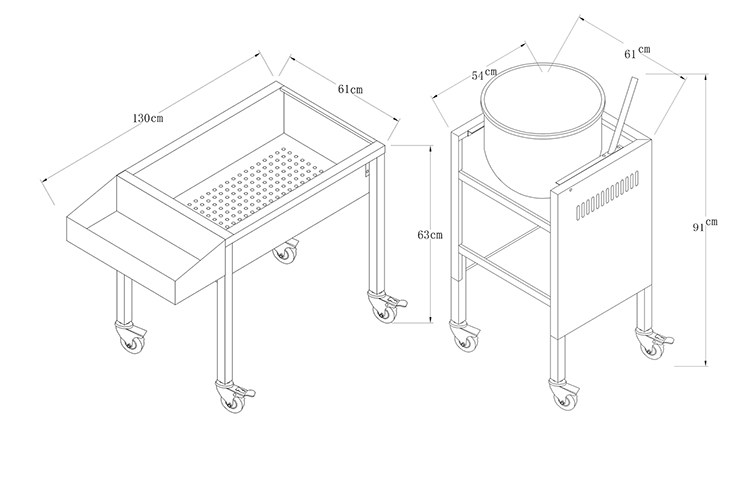 130cm

61cm

63cm

54cm

61cm

91cm