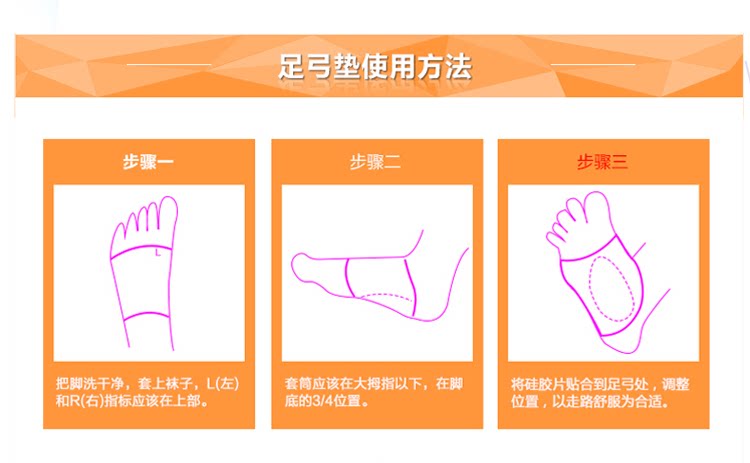 足弓垫使用方法

步骤一

L

把脚洗干净，套上袜子，L(左)和R(右)指标应该在上部。

步骤二

套筒应该在大拇指以下，在脚底的3/4位置。

步骤三

将硅胶片贴合到足弓处，调整位置，以走路舒服为合适。