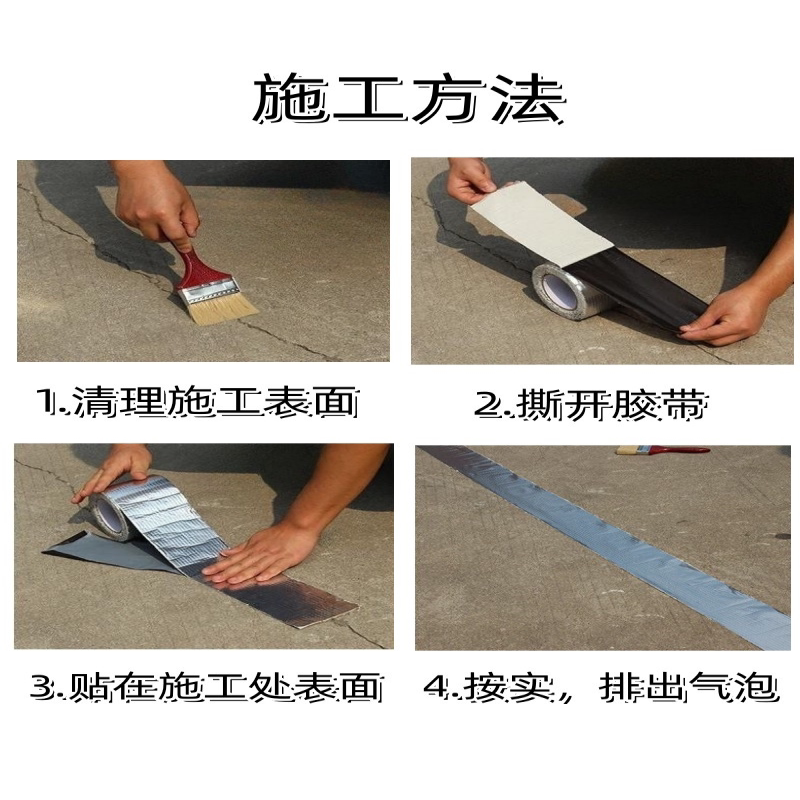 施工方法

1.清理施工表面

2.撕开胶带

3.贴在施工处表面

4.按实，排出气泡