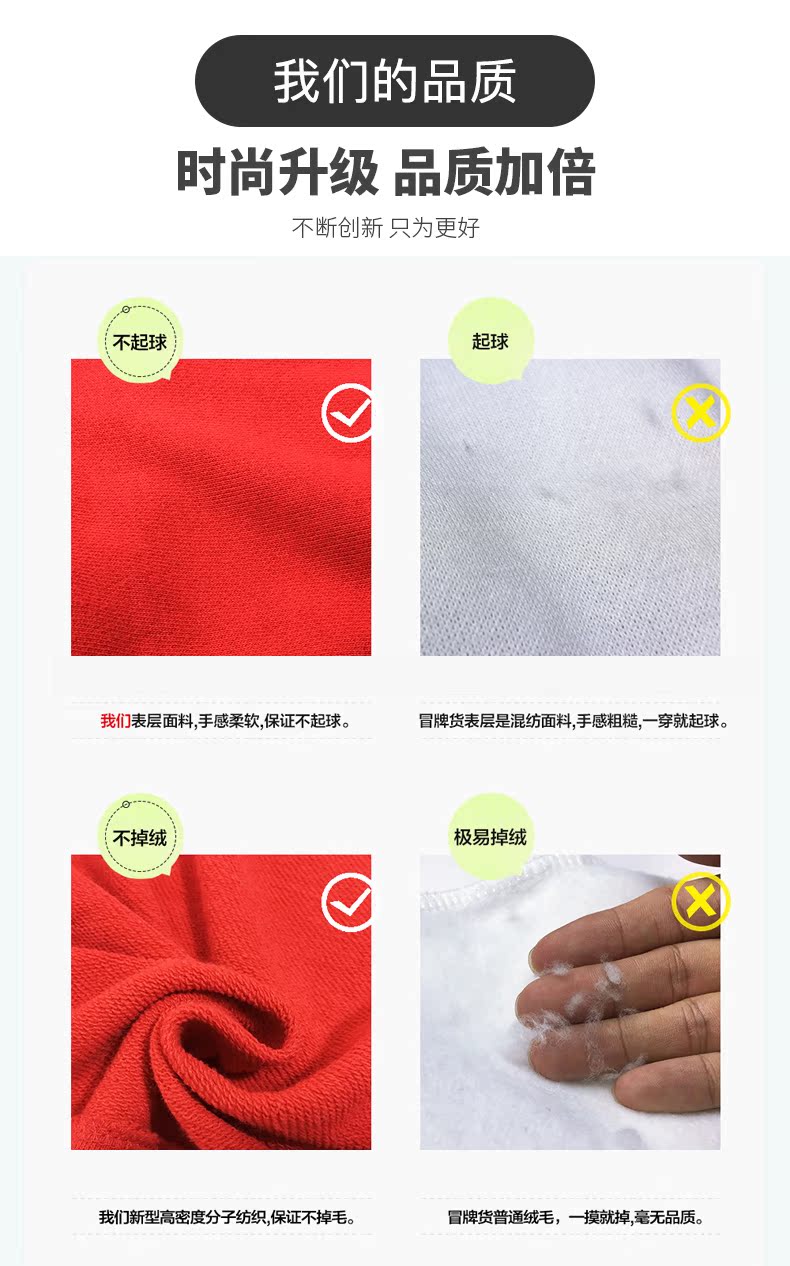 我们的品质

时尚升级 品质加倍

不断创新 只为更好

不起球

起球

我们表层面料,手感柔软,保证不起球。

冒牌货表层是混纺面料,手感粗糙,一穿就起球。

不掉绒

极易掉绒

我们新型高密度分子纺织,保证不掉毛。

冒牌货普通绒毛，一摸就掉,毫无品质。