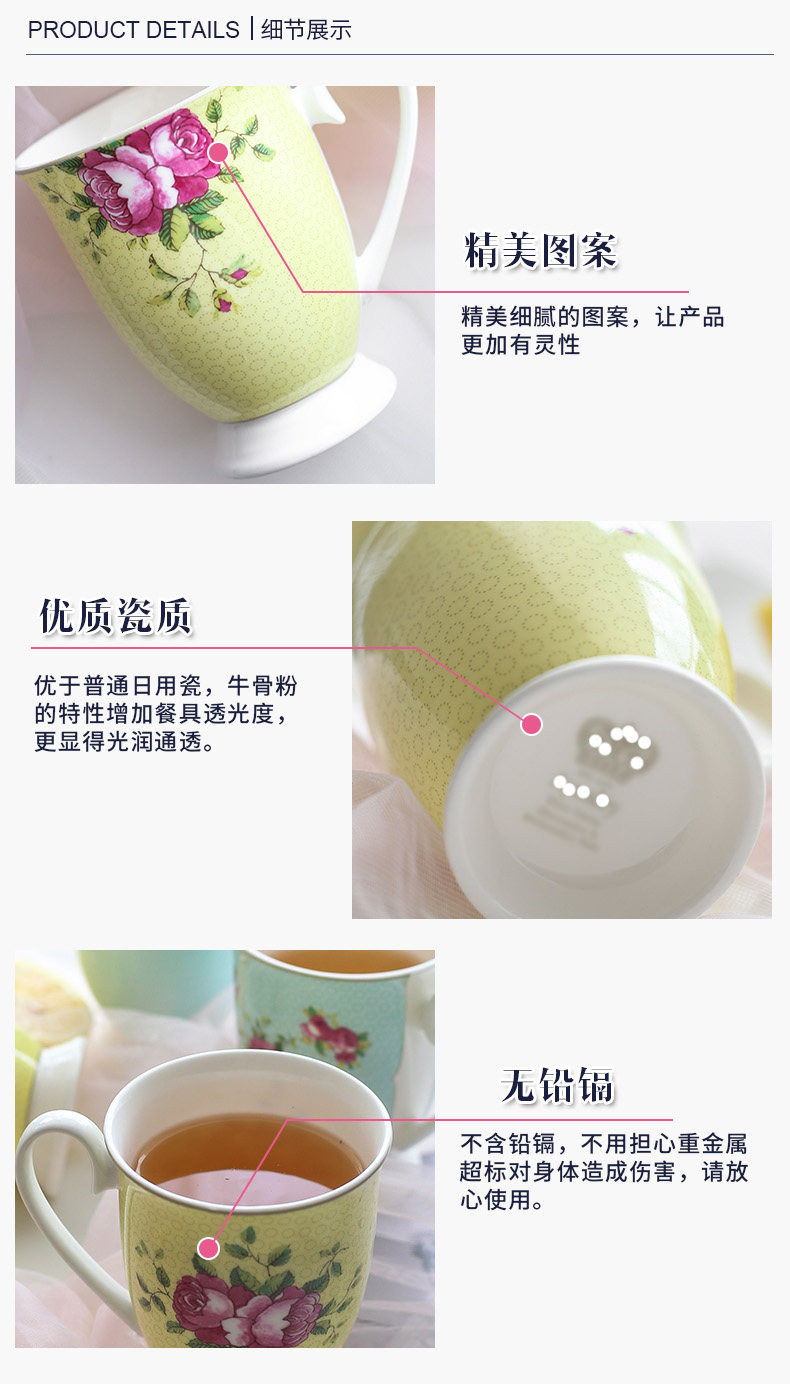 PRODUCT DETAILS | 细节展示

精美图案

精美细腻的图案，让产品更加有灵性

优质瓷质

优于普通日用瓷，牛骨粉的特性增加餐具透光度，更显得光润通透。

无铅镉

不含铅镉，不用担心重金属超标对身体造成伤害，请放心使用。