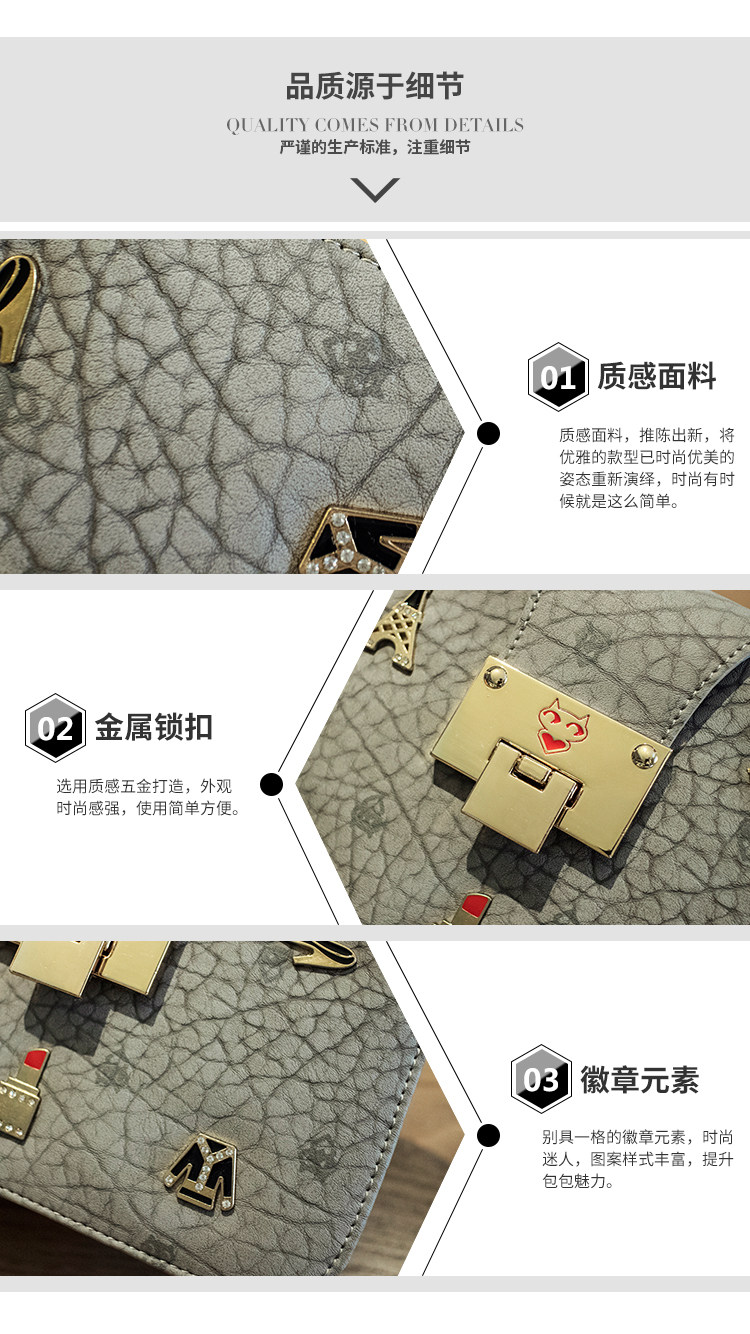 品质源于细节

QUALITY COMES FROM DETAILS

严谨的生产标准，注重细节

01 质感面料

质感面料，推陈出新，将优雅的款型已时尚优美的姿态重新演绎，时尚有时候就是这么简单。

02 金属锁扣

选用质感五金打造，外观时尚感强，使用简单方便。

03 徽章元素

别具一格的徽章元素，时尚迷人，图案样式丰富，提升包包魅力。