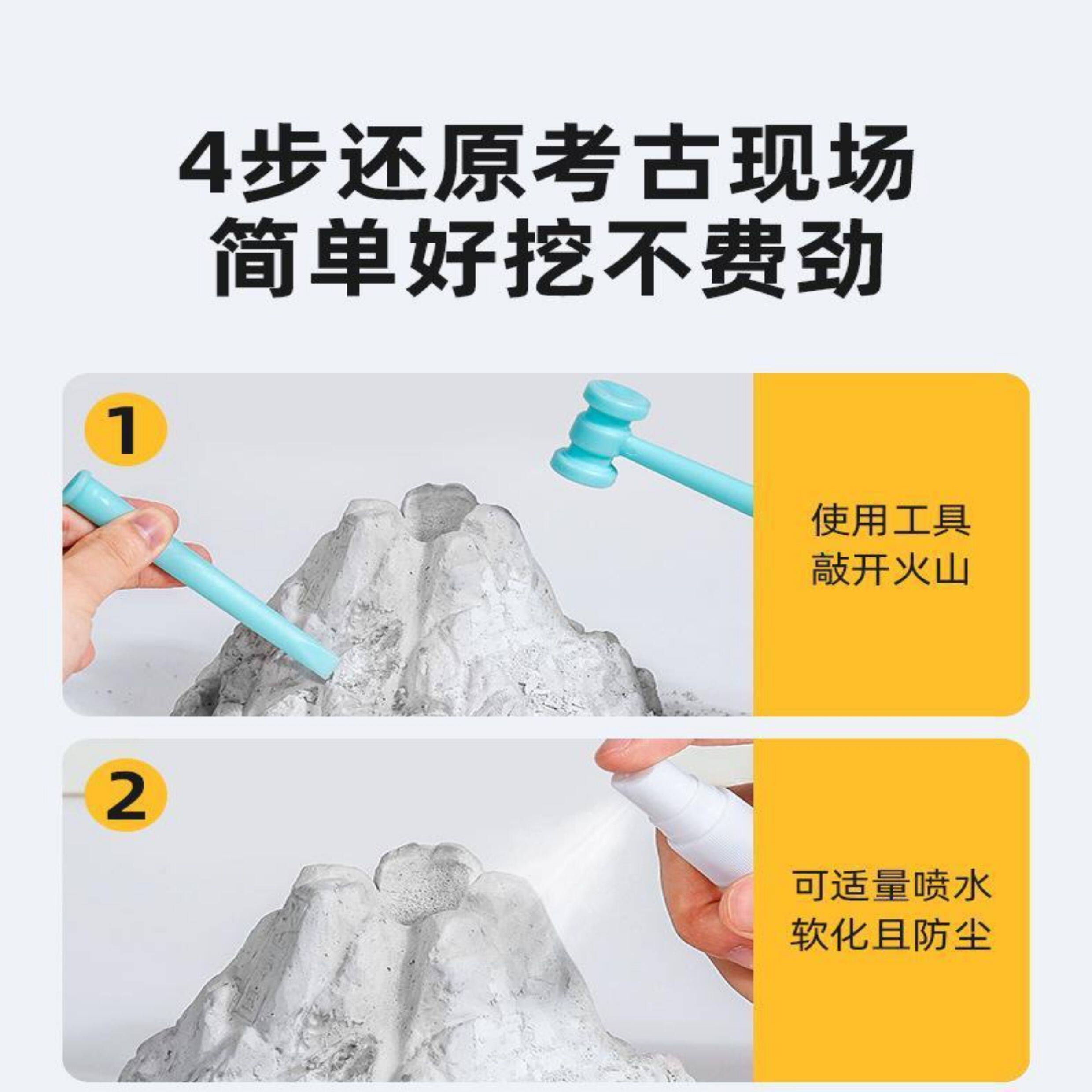 4步还原考古现场
简单好挖不费劲

1

使用工具
敲开火山

2

可适量喷水
软化且防尘