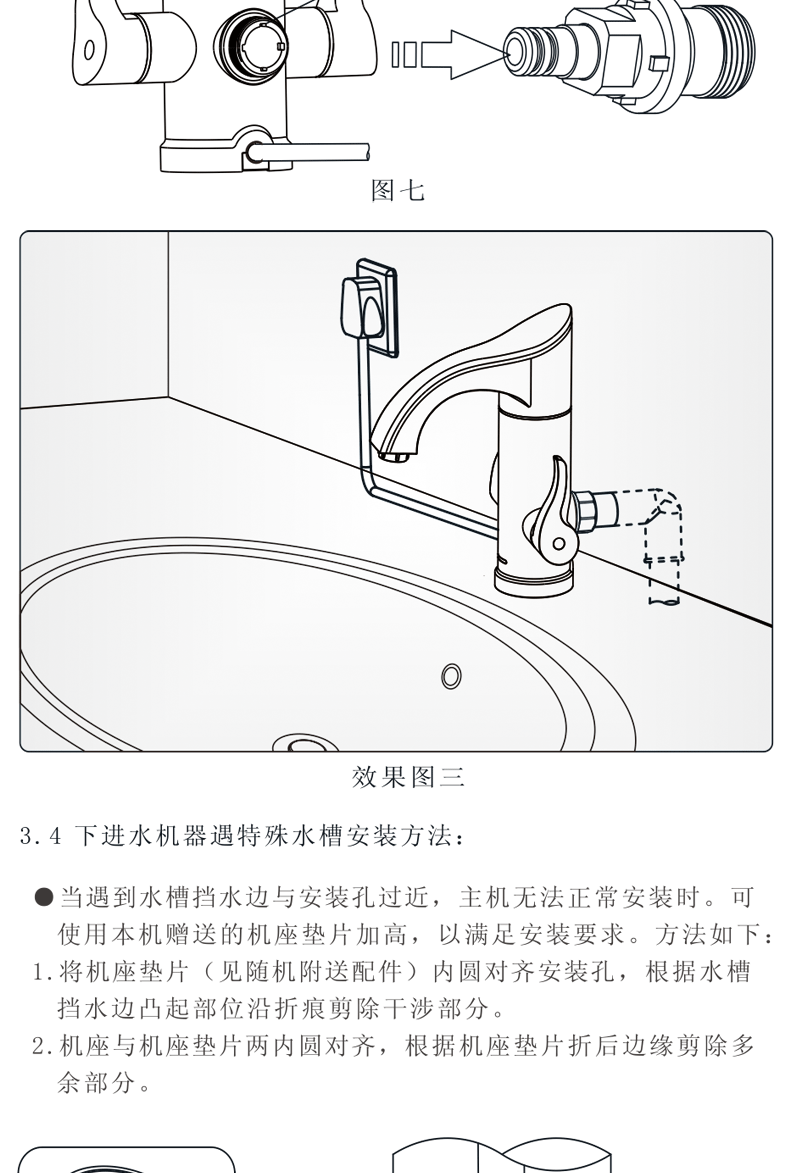 图七

效果图三

3.4 下进水机器遇特殊水槽安装方法：

●当遇到水槽挡水边与安装孔过近，主机无法正常安装时。可使用本机赠送的机座垫片加高，以满足安装要求。方法如下：
1.将机座垫片（见随机附送配件）内圆对齐安装孔，根据水槽挡水边凸起部位沿折痕剪除干涉部分。
2.机座与机座垫片两内圆对齐，根据机座垫片折后边缘剪除多余部分。