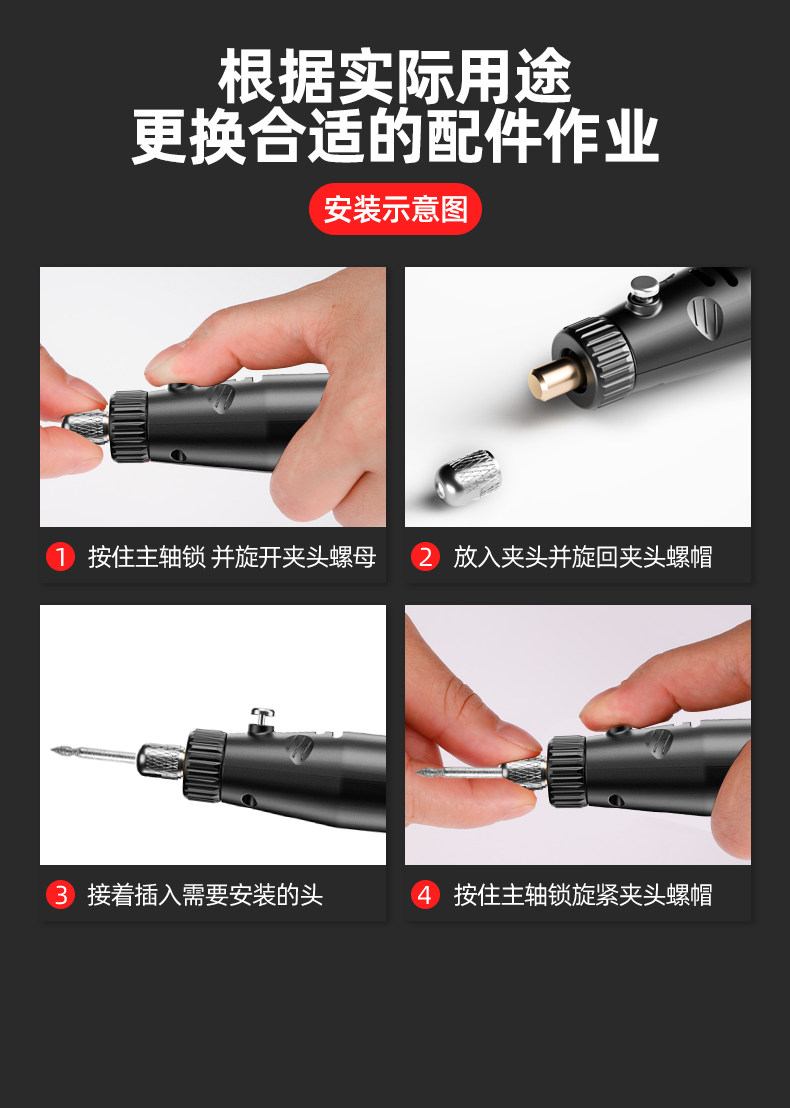 根据实际用途
更换合适的配件作业

安装示意图

1 按住主轴锁 并旋开夹头螺母

2 放入夹头并旋回夹头螺帽

3 接着插入需要安装的头

4 按住主轴锁旋紧夹头螺帽