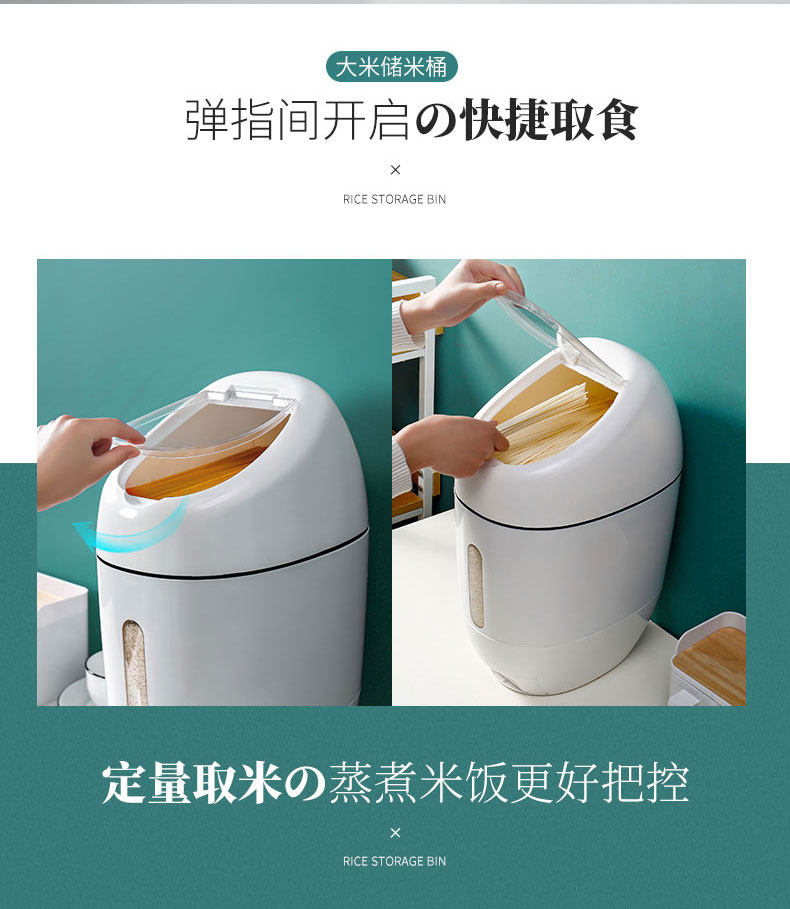 大米储米桶

弹指间开启の快捷取食

×

RICE STORAGE BIN

定量取米の蒸煮米饭更好把控

×

RICE STORAGE BIN