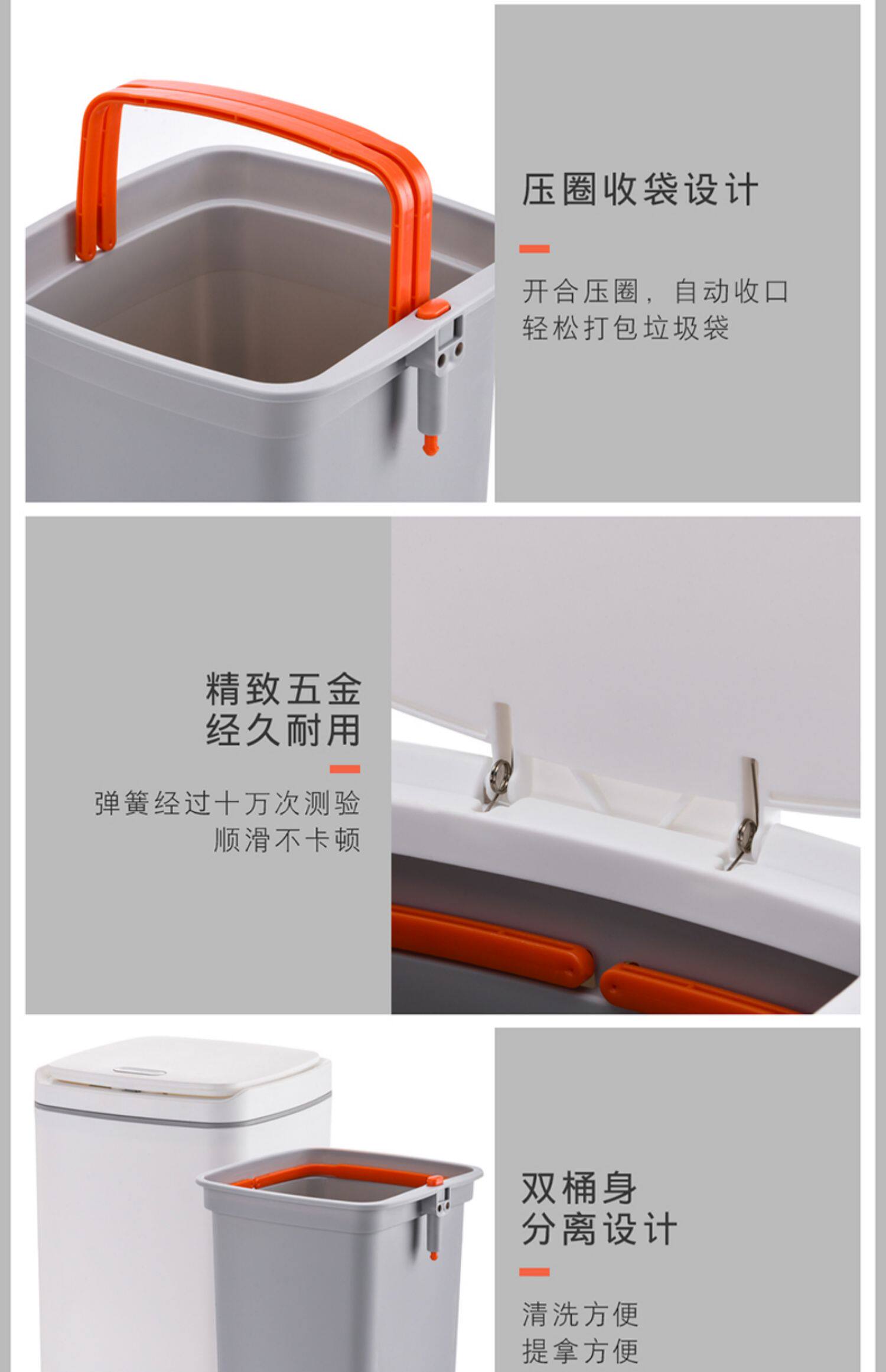 压圈收袋设计

开合压圈，自动收口
轻松打包垃圾袋

精致五金
经久耐用

弹簧经过十万次测验
顺滑不卡顿

双桶身
分离设计

清洗方便
提拿方便