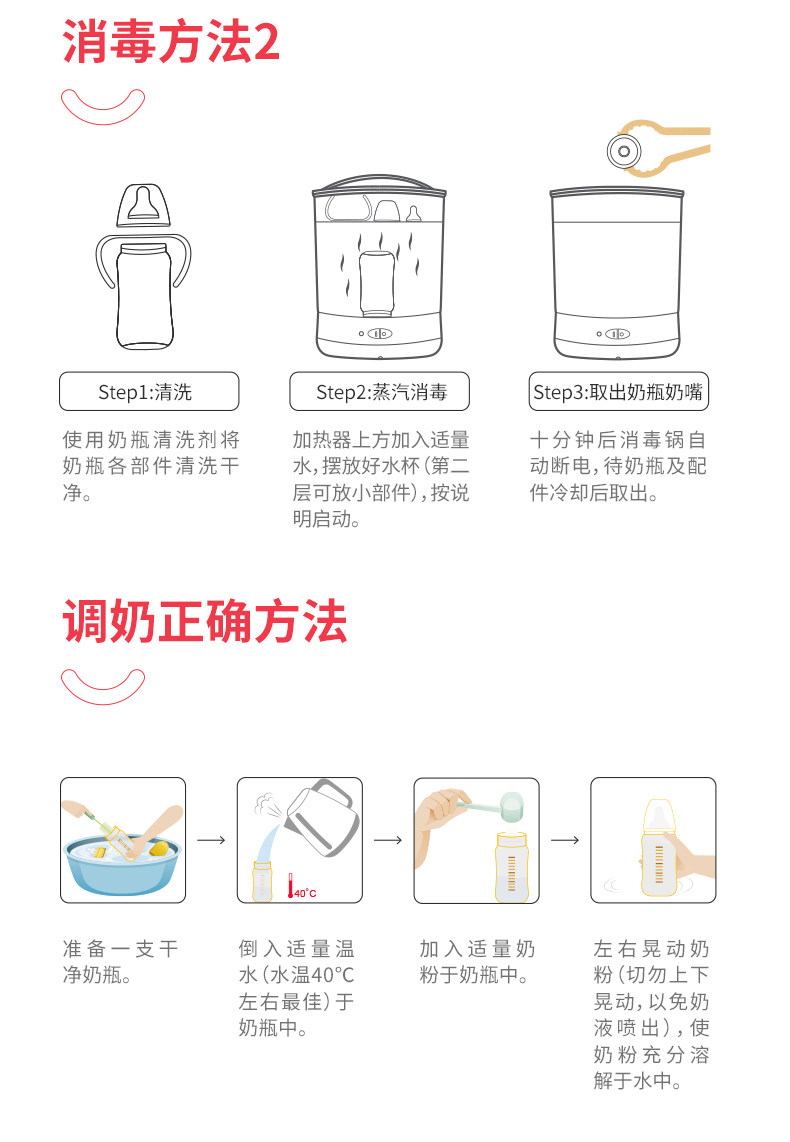 消毒方法2

Step1:清洗

使用奶瓶清洗剂将奶瓶各部件清洗干净。

Step2:蒸汽消毒

加热器上方加入适量水，摆放好水杯（第二层可放小部件），按说明启动。

Step3:取出奶瓶奶嘴

十分钟后消毒锅自动断电，待奶瓶及配件冷却后取出。

调奶正确方法

40°C

准备一支干净奶瓶。

倒入适量温水（水温40°C左右最佳）于奶瓶中。

加入适量奶粉于奶瓶中。

左右晃动奶粉（切勿上下晃动，以免奶液喷出），使奶粉充分溶解于水中。