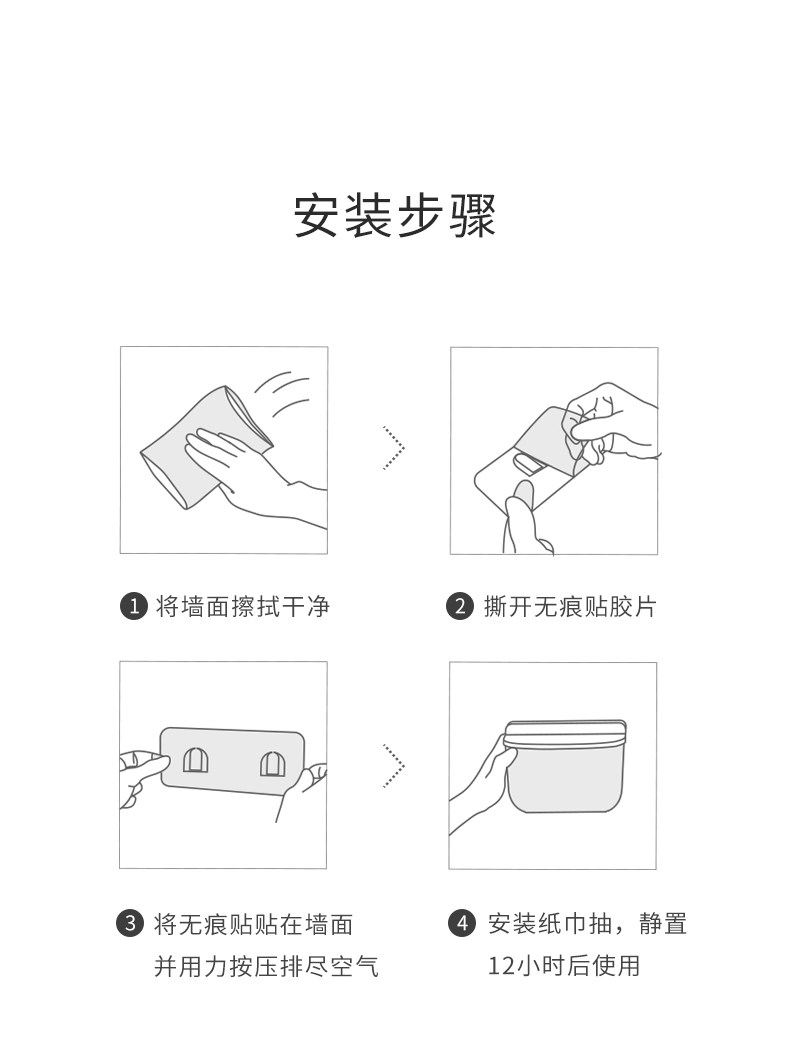 安装步骤

1 将墙面擦拭干净

2 撕开无痕贴胶片

3 将无痕贴贴在墙面并用力按压排尽空气

4 安装纸巾抽，静置12小时后使用