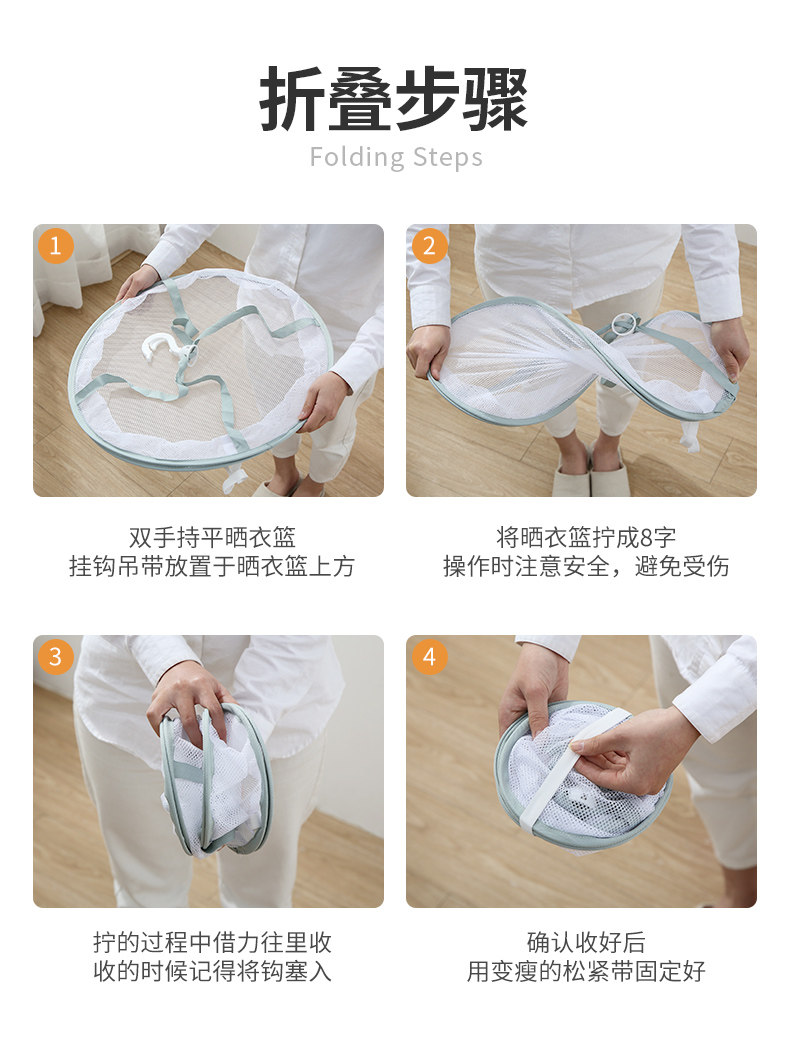 折叠步骤
Folding Steps

1

双手持平晒衣篮
挂钩吊带放置于晒衣篮上方

2

将晒衣篮拧成8字
操作时注意安全，避免受伤

3

拧的过程中借力往里收
收的时候记得将钩塞入

4

确认收好后
用变瘦的松紧带固定好