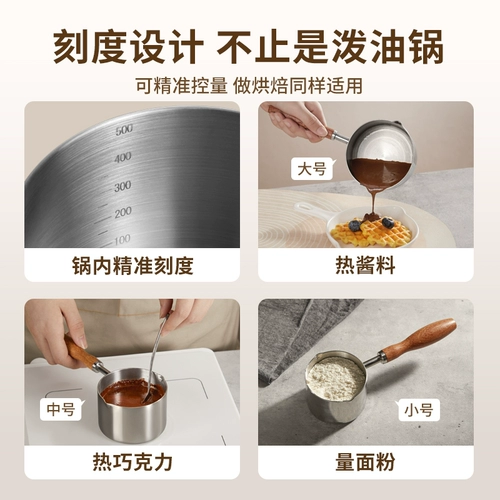 刻度设计 不止是泼油锅

可精准控量 做烘焙同样适用

500
400
300
200
100

锅内精准刻度

大号

热酱料

中号

热巧克力

小号

量面粉