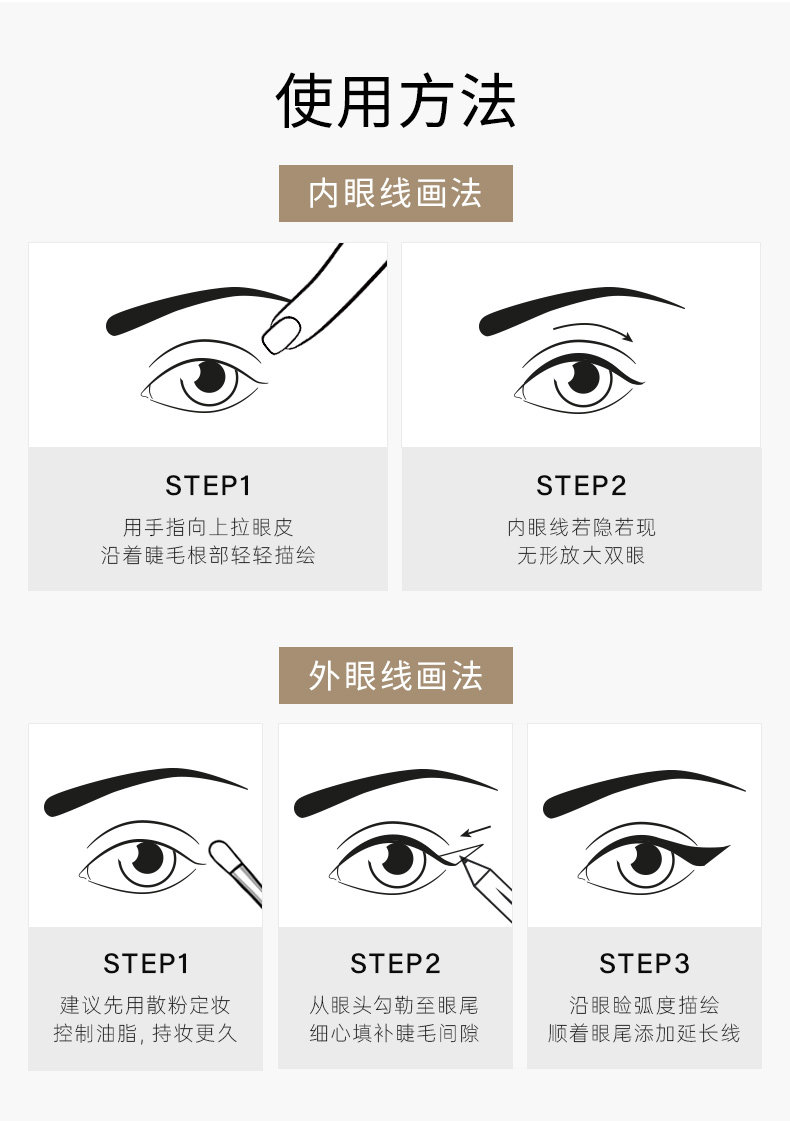 使用方法

内眼线画法

STEP1
用手指向上拉眼皮
沿着睫毛根部轻轻描绘

STEP2
内眼线若隐若现
无形放大双眼

外眼线画法

STEP1
建议先用散粉定妆
控制油脂，持妆更久

STEP2
从眼头勾勒至眼尾
细心填补睫毛间隙

STEP3
沿眼睑弧度描绘
顺着眼尾添加延长线