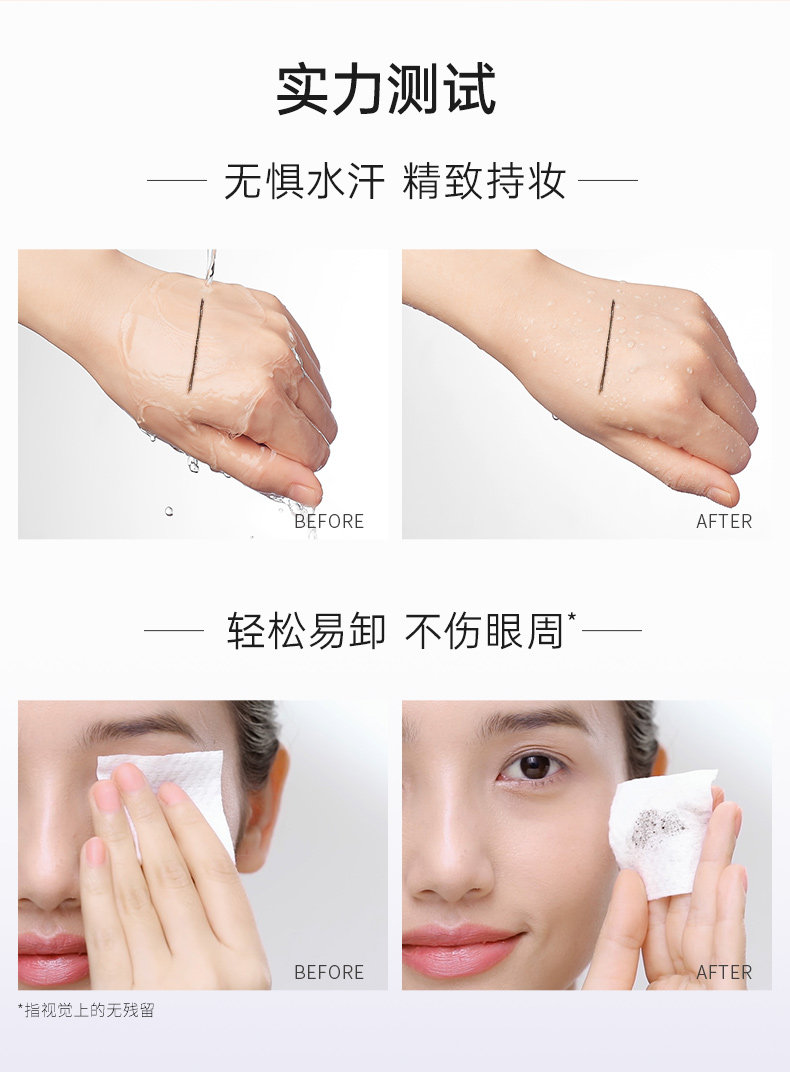 实力测试

无惧水汗 精致持妆

BEFORE

AFTER

轻松易卸 不伤眼周*

BEFORE

AFTER

*指视觉上的无残留