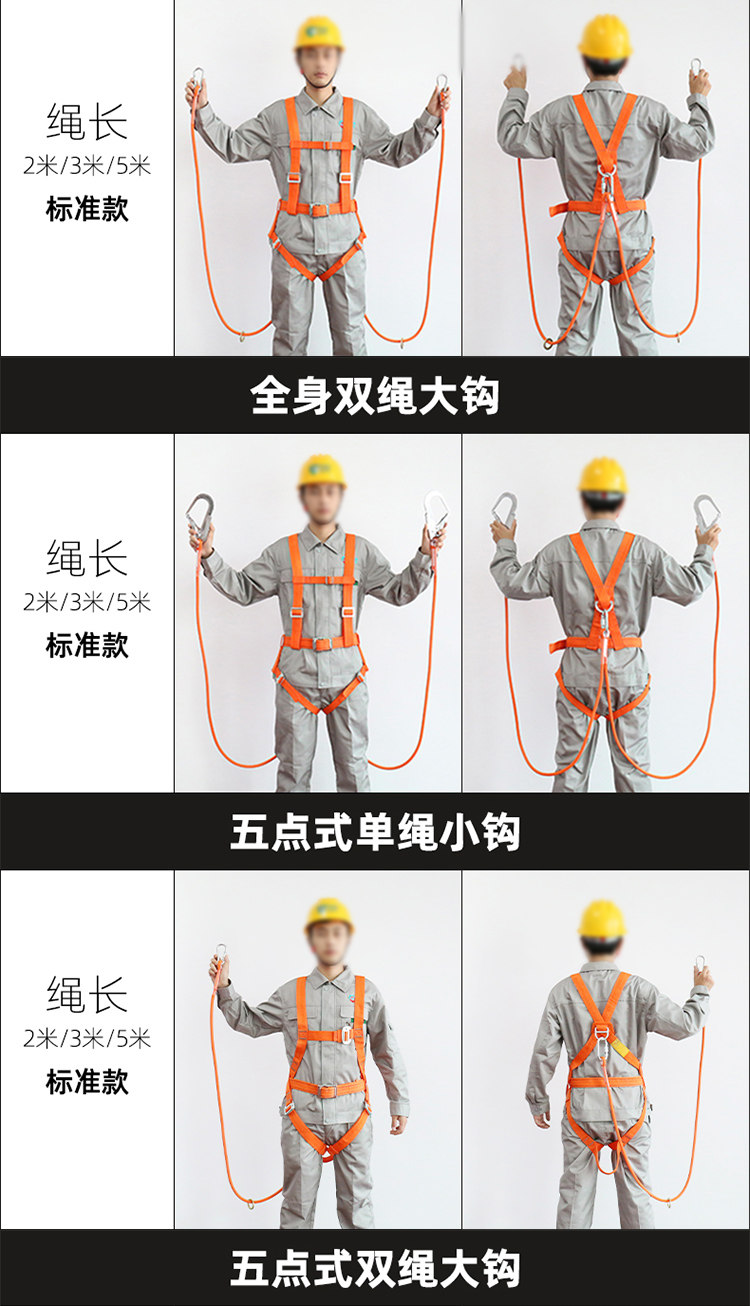 绳长
2米/3米/5米
标准款

全身双绳大钩

绳长
2米/3米/5米
标准款

五点式单绳小钩

绳长
2米/3米/5米
标准款

五点式双绳大钩