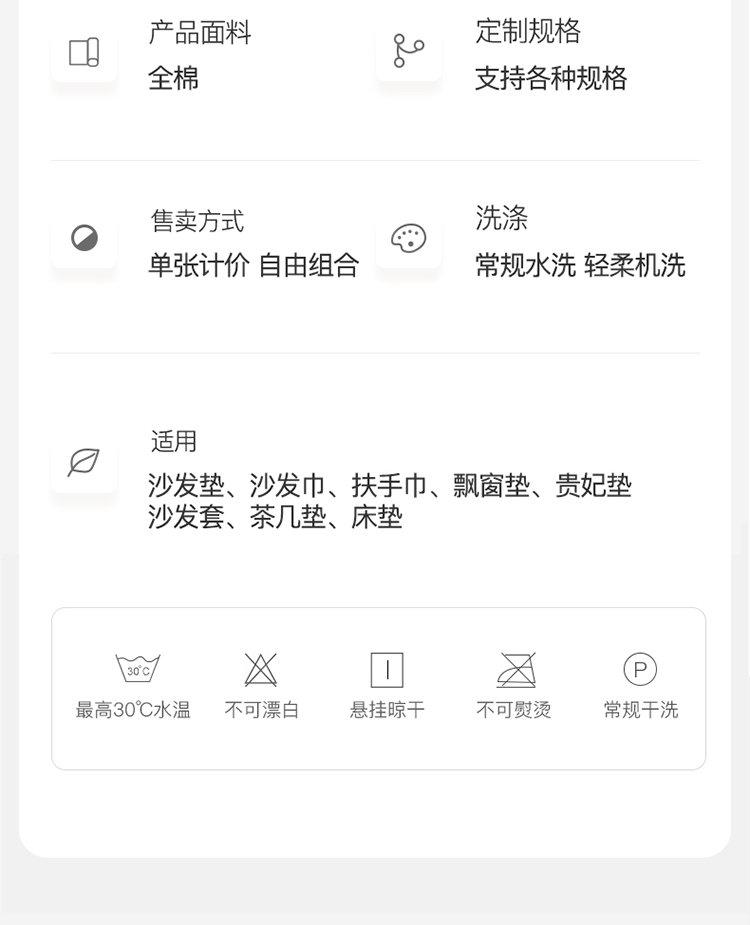 产品面料
全棉

定制规格
支持各种规格

售卖方式
单张计价 自由组合

洗涤
常规水洗 轻柔机洗

适用
沙发垫、沙发巾、扶手巾、飘窗垫、贵妃垫
沙发套、茶几垫、床垫

30°C
最高30°C水温

不可漂白

悬挂晾干

不可熨烫

P
常规干洗