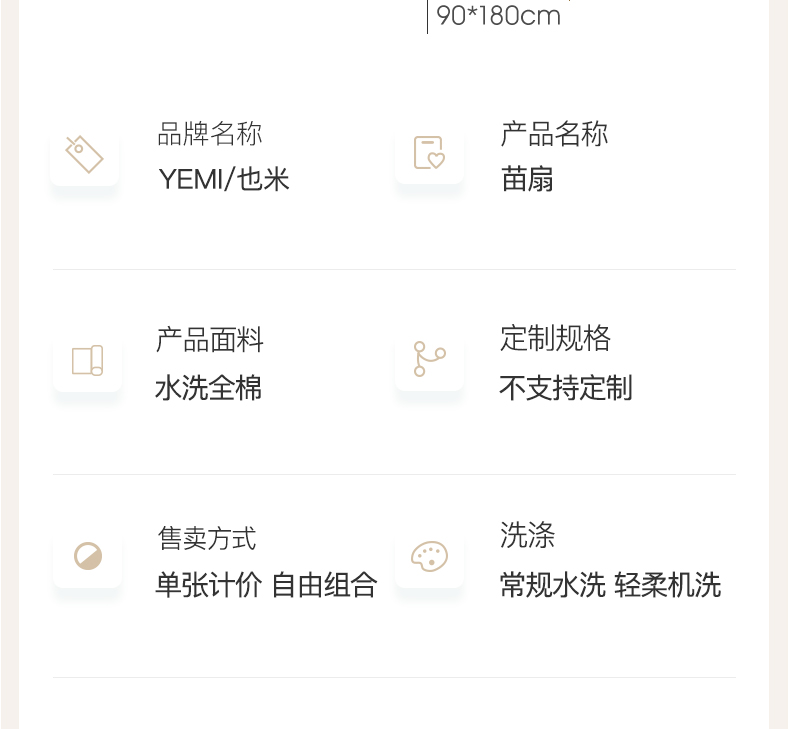 90*180cm

品牌名称
YEMI/也米

产品名称
苗扇

产品面料
水洗全棉

定制规格
不支持定制

售卖方式
单张计价 自由组合

洗涤
常规水洗 轻柔机洗