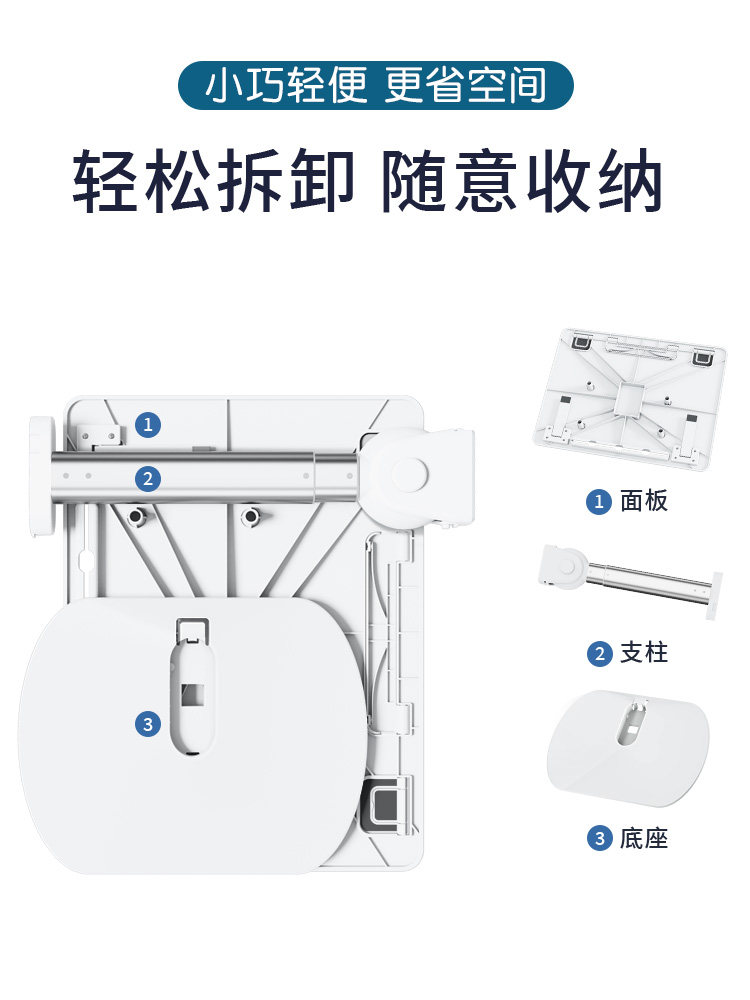 小巧轻便 更省空间

轻松拆卸 随意收纳

1

2

3

1 面板

2 支柱

3 底座