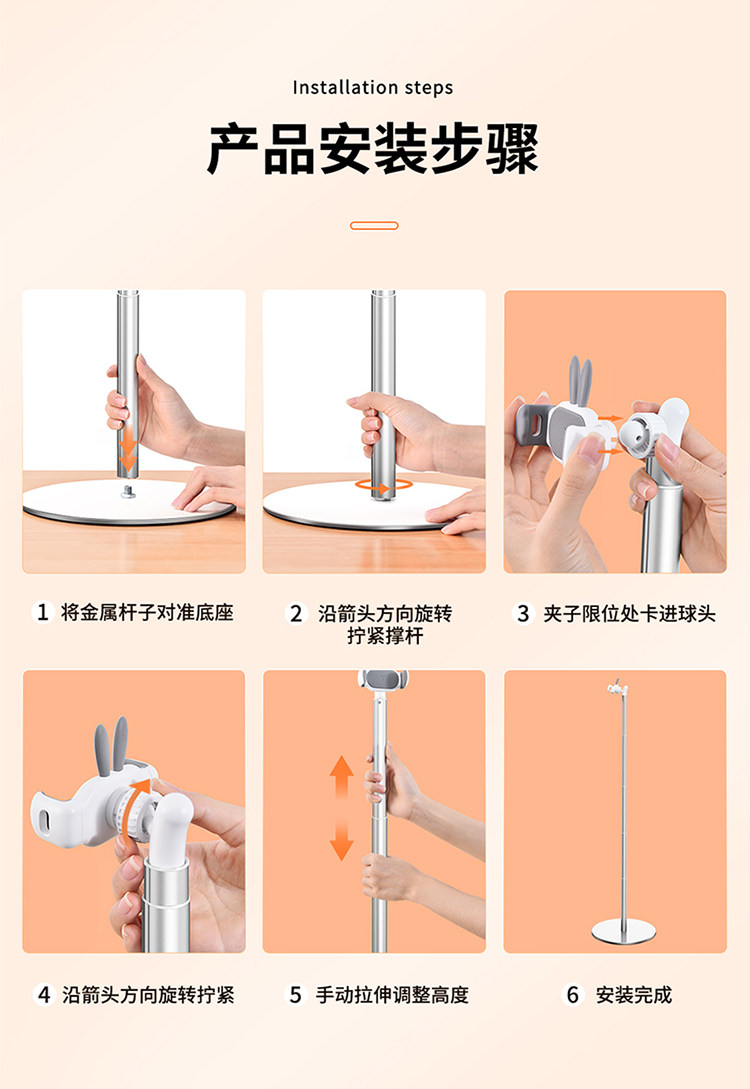 Installation steps

产品安装步骤

1 将金属杆子对准底座

2 沿箭头方向旋转拧紧撑杆

3 夹子限位处卡进球头

4 沿箭头方向旋转拧紧

5 手动拉伸调整高度

6 安装完成