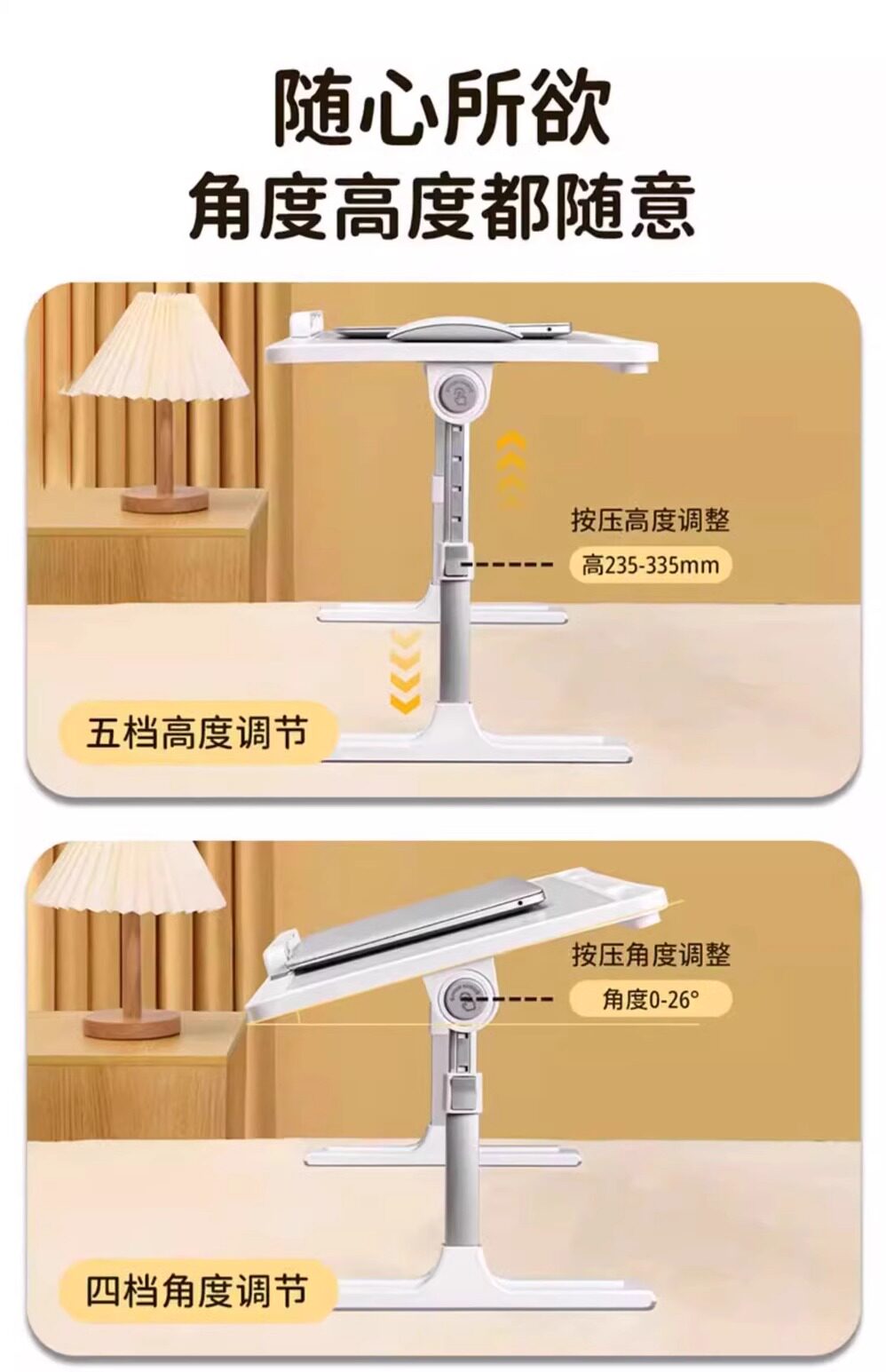 随心所欲
角度高度都随意

按压高度调整
高235-335mm

五档高度调节

按压角度调整
角度0-26°

四档角度调节