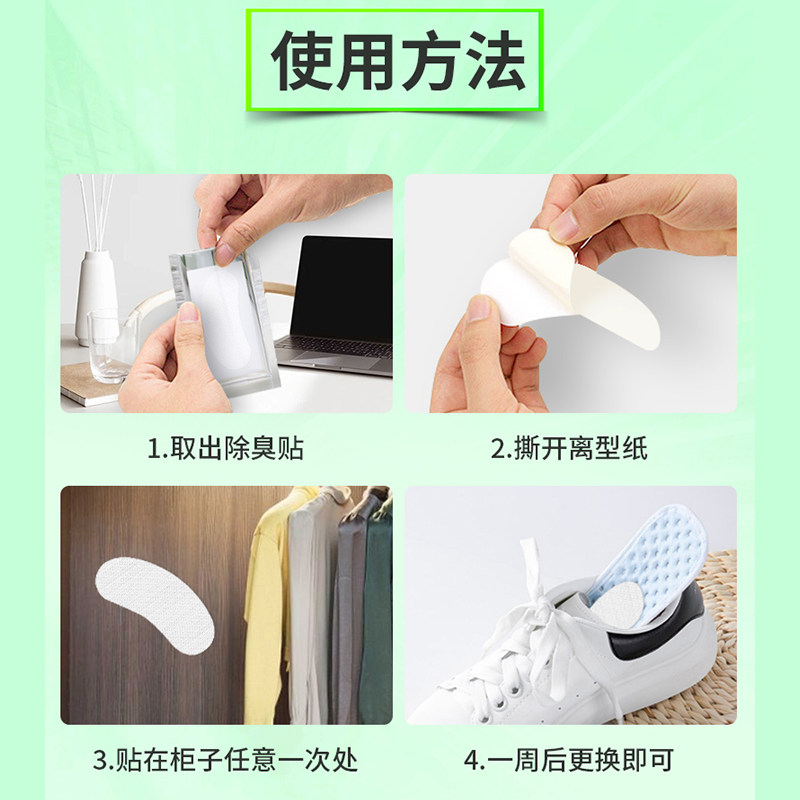 使用方法

1.取出除臭贴

2.撕开离型纸

3.贴在柜子任意一次处

4.一周后更换即可