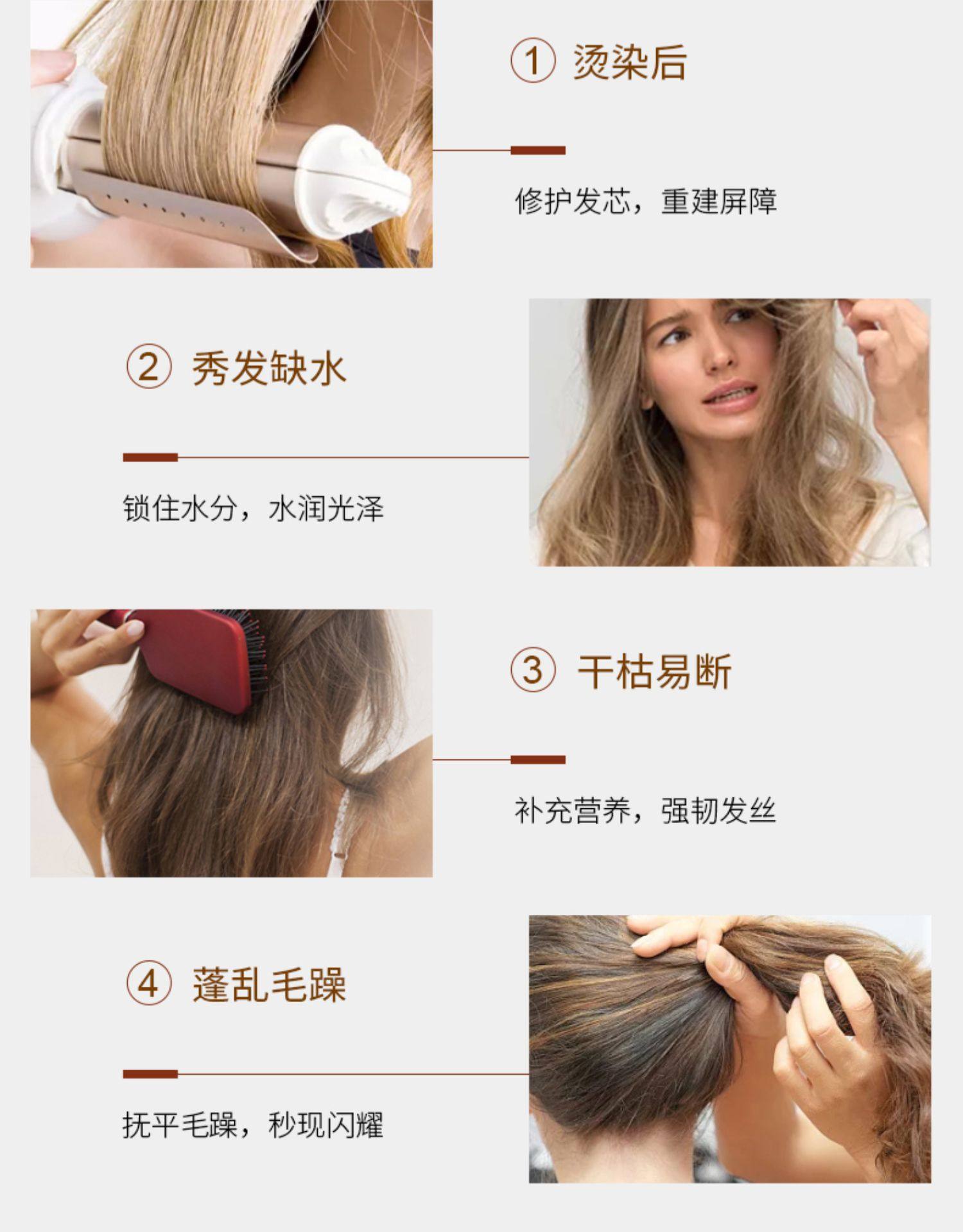 ① 烫染后

修护发芯，重建屏障

② 秀发缺水

锁住水分，水润光泽

③ 干枯易断

补充营养，强韧发丝

④ 蓬乱毛躁

抚平毛躁，秒现闪耀