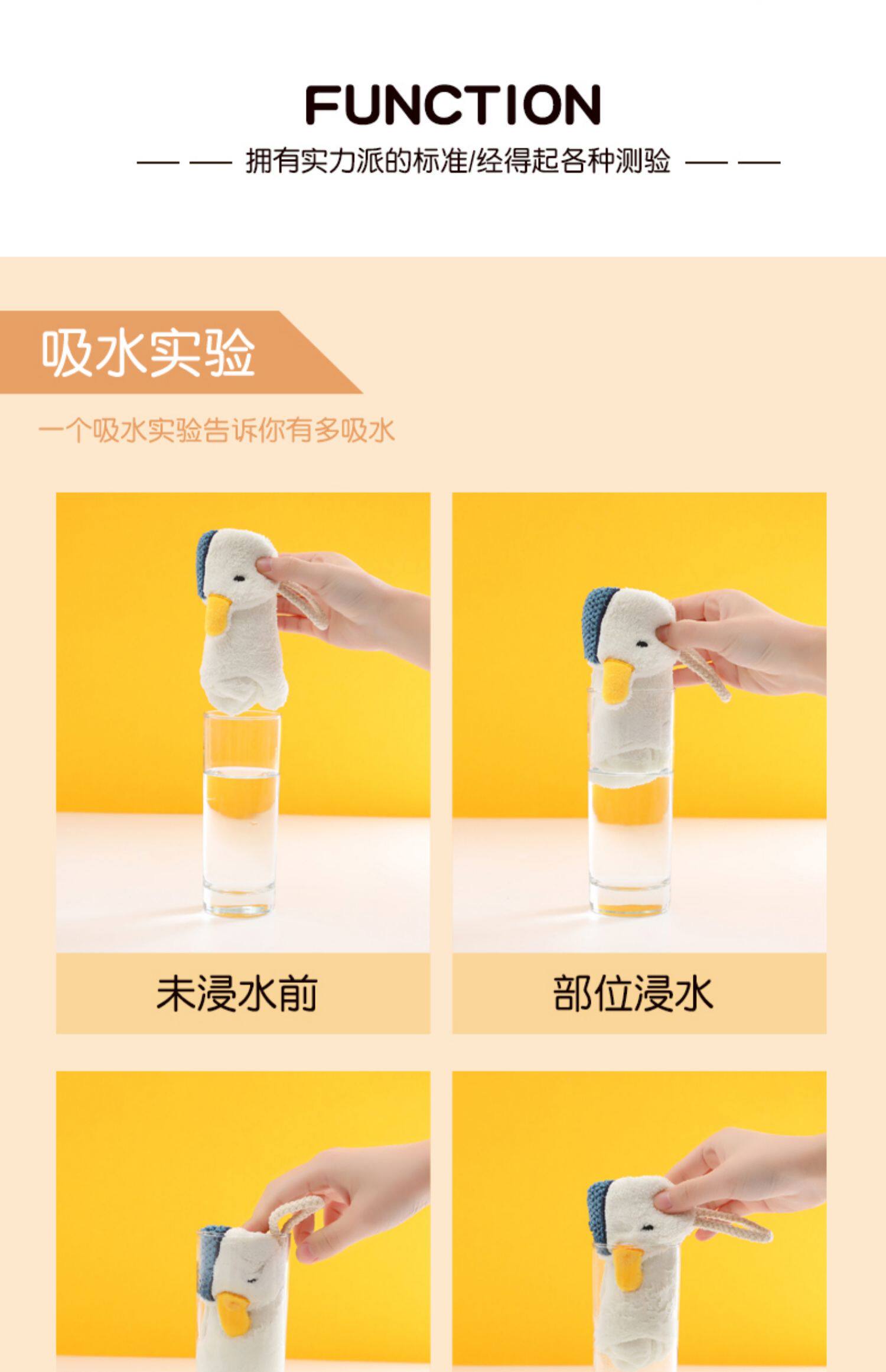 FUNCTION

— — 拥有实力派的标准/经得起各种测验 — —

吸水实验

一个吸水实验告诉你有多吸水

未浸水前

部位浸水