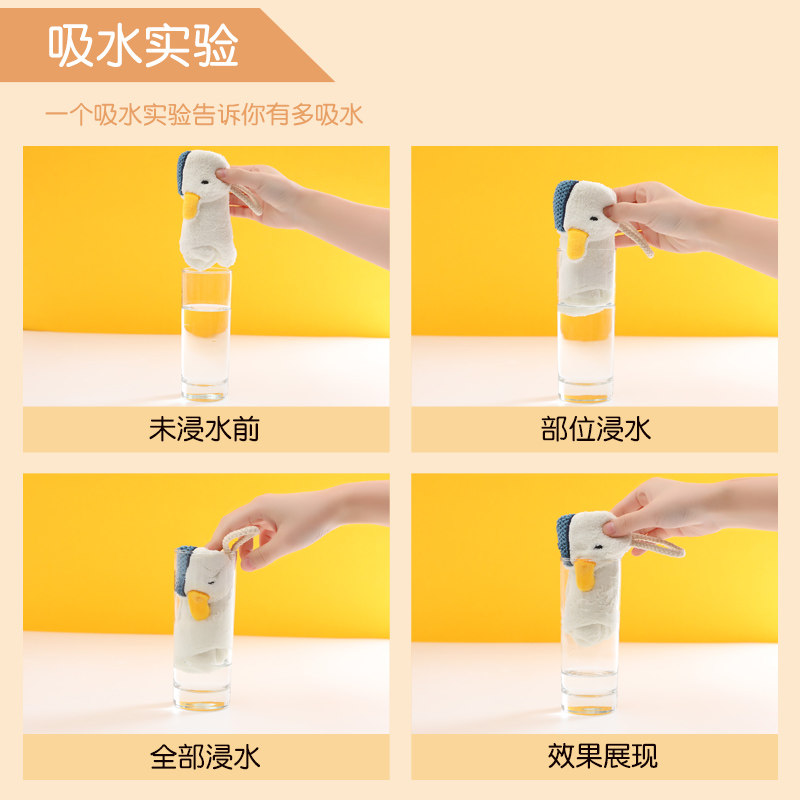 吸水实验

一个吸水实验告诉你有多吸水

未浸水前

部位浸水

全部浸水

效果展现