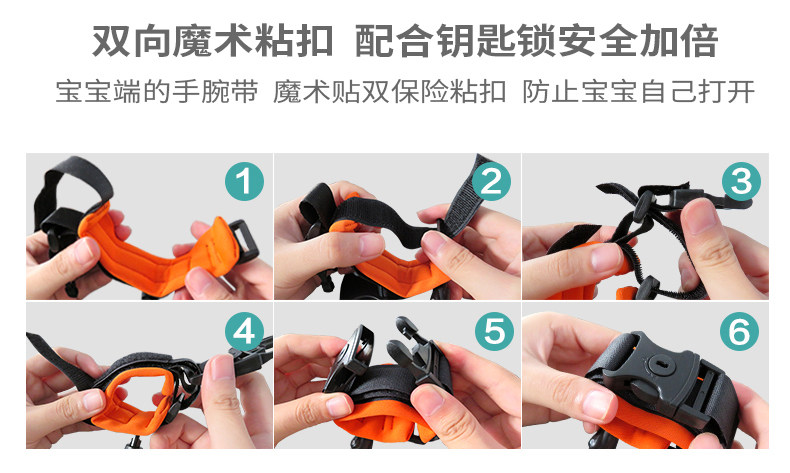 双向魔术粘扣 配合钥匙锁安全加倍

宝宝端的手腕带 魔术贴双保险粘扣 防止宝宝自己打开

1

2

3

4

5

6