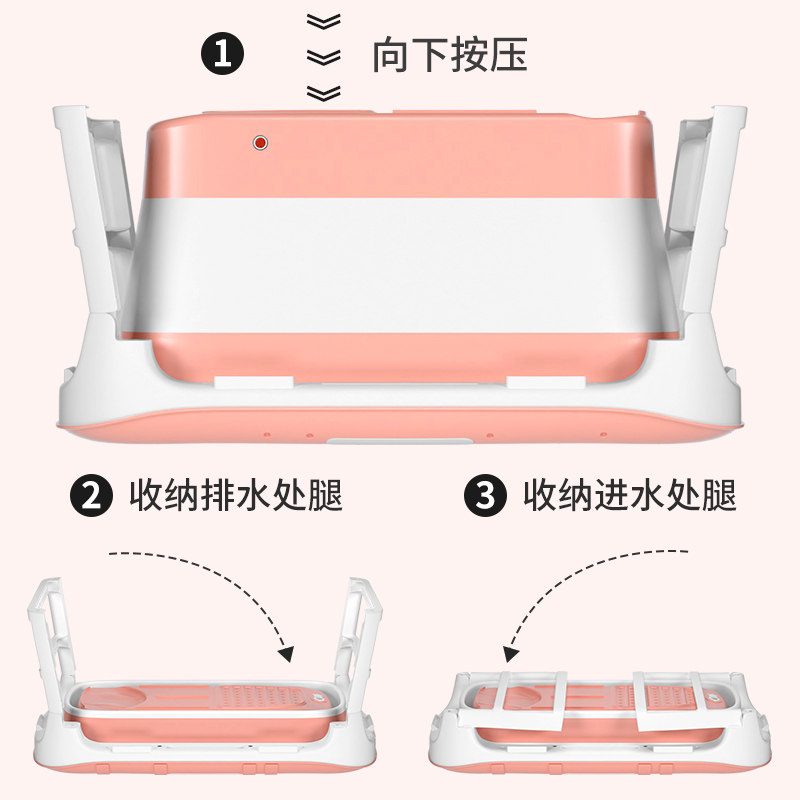 1 向下按压

2 收纳排水处腿

3 收纳进水处腿