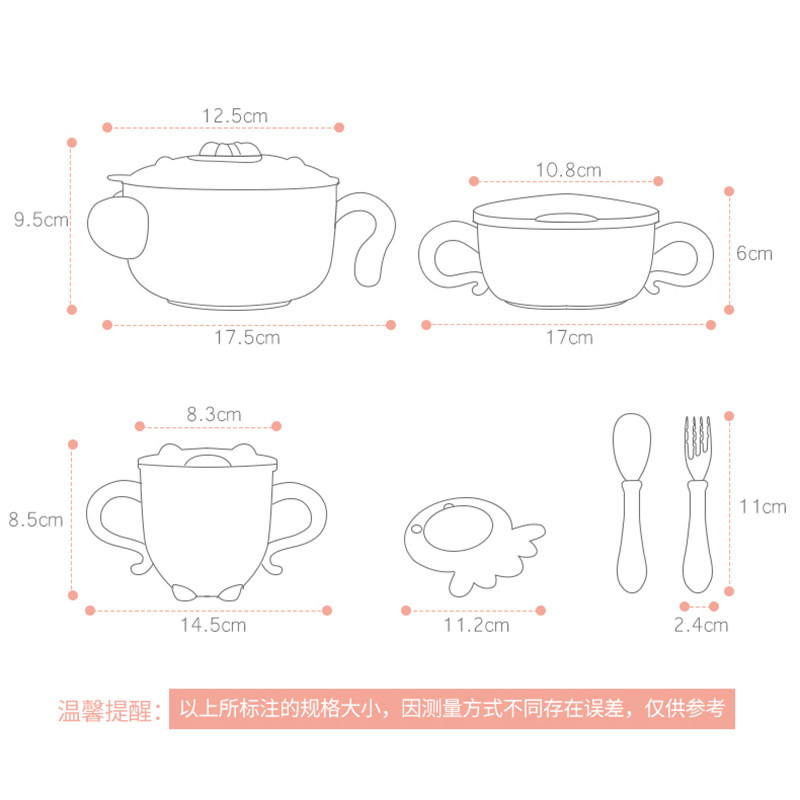 12.5cm
9.5cm
17.5cm
10.8cm
6cm
17cm
8.3cm
8.5cm
14.5cm
11.2cm
11cm
2.4cm

温馨提醒：以上所标注的规格大小，因测量方式不同存在误差，仅供参考